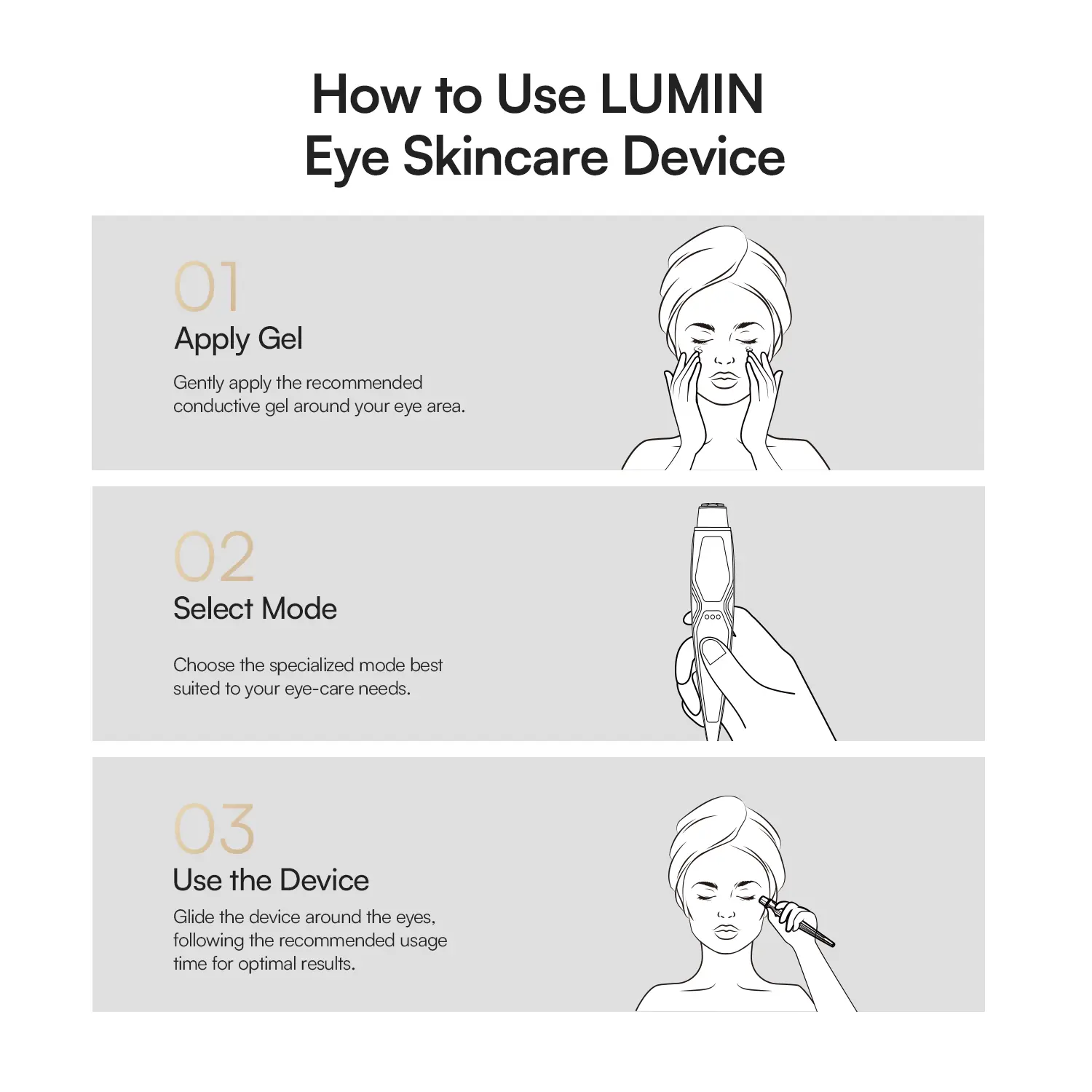 How to Use LUMIN
Eye Skincare Device

01
Apply Gel

Gently apply the recommended conductive gel around your eye area.

02
Select Mode

Choose the specialized mode best suited to your eye-care needs.

03
Use the Device

Glide the device around the eyes, following the recommended usage time for optimal results.