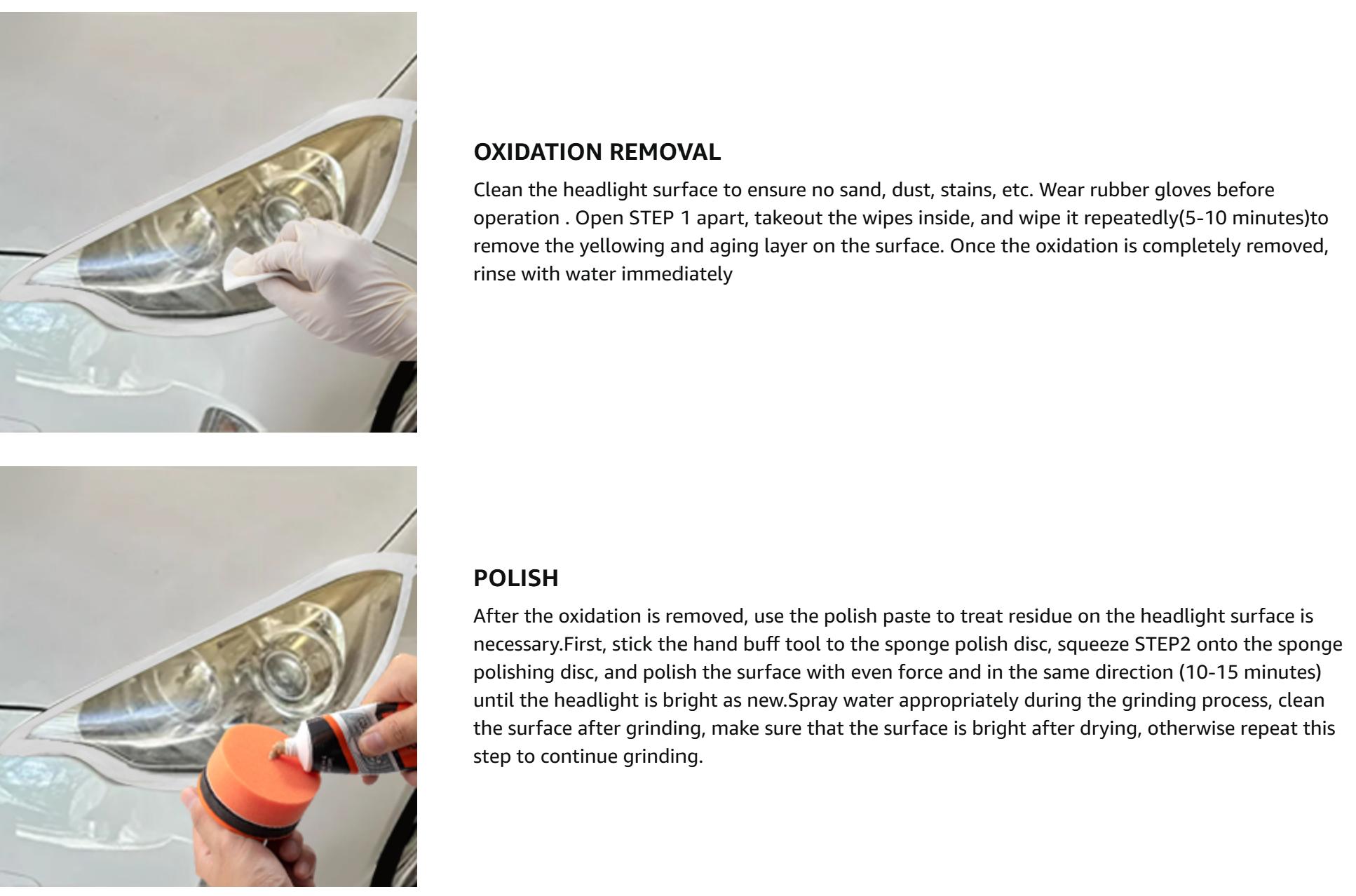 OXIDATION REMOVAL

Clean the headlight surface to ensure no sand, dust, stains, etc. Wear rubber gloves before operation . Open STEP 1 apart, takeout the wipes inside, and wipe it repeatedly(5-10 minutes)to remove the yellowing and aging layer on the surface. Once the oxidation is completely removed, rinse with water immediately

POLISH

After the oxidation is removed, use the polish paste to treat residue on the headlight surface is necessary.First, stick the hand buff tool to the sponge polish disc, squeeze STEP2 onto the sponge polishing disc, and polish the surface with even force and in the same direction (10-15 minutes) until the headlight is bright as new.Spray water appropriately during the grinding process, clean the surface after grinding, make sure that the surface is bright after drying, otherwise repeat this step to continue grinding.