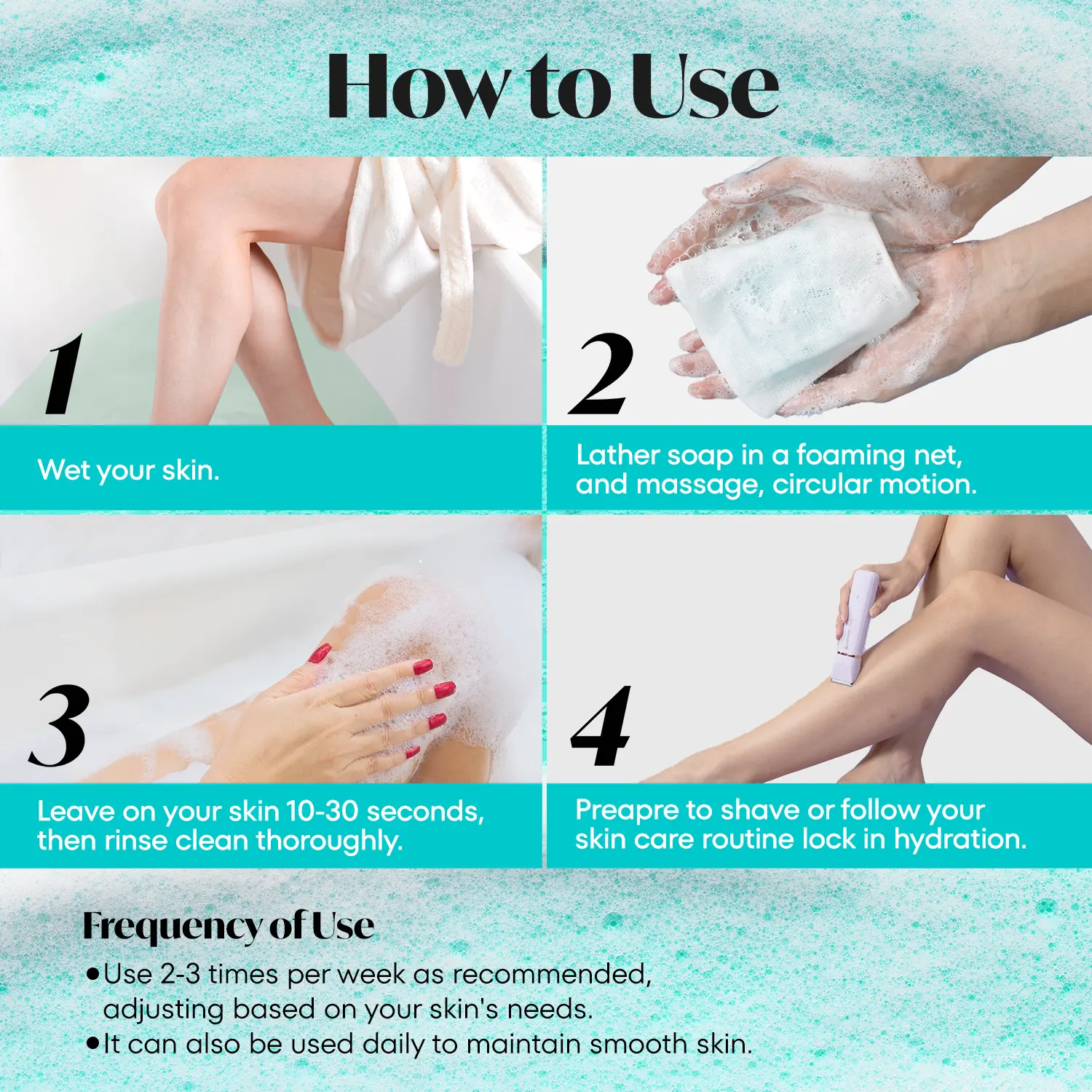 How to Use

1

Wet your skin.

2

Lather soap in a foaming net, and massage, circular motion.

3

Leave on your skin 10-30 seconds, then rinse clean thoroughly.

4

Preapre to shave or follow your skin care routine lock in hydration.

Frequency of Use

• Use 2-3 times per week as recommended, adjusting based on your skin's needs.
• It can also be used daily to maintain smooth skin.