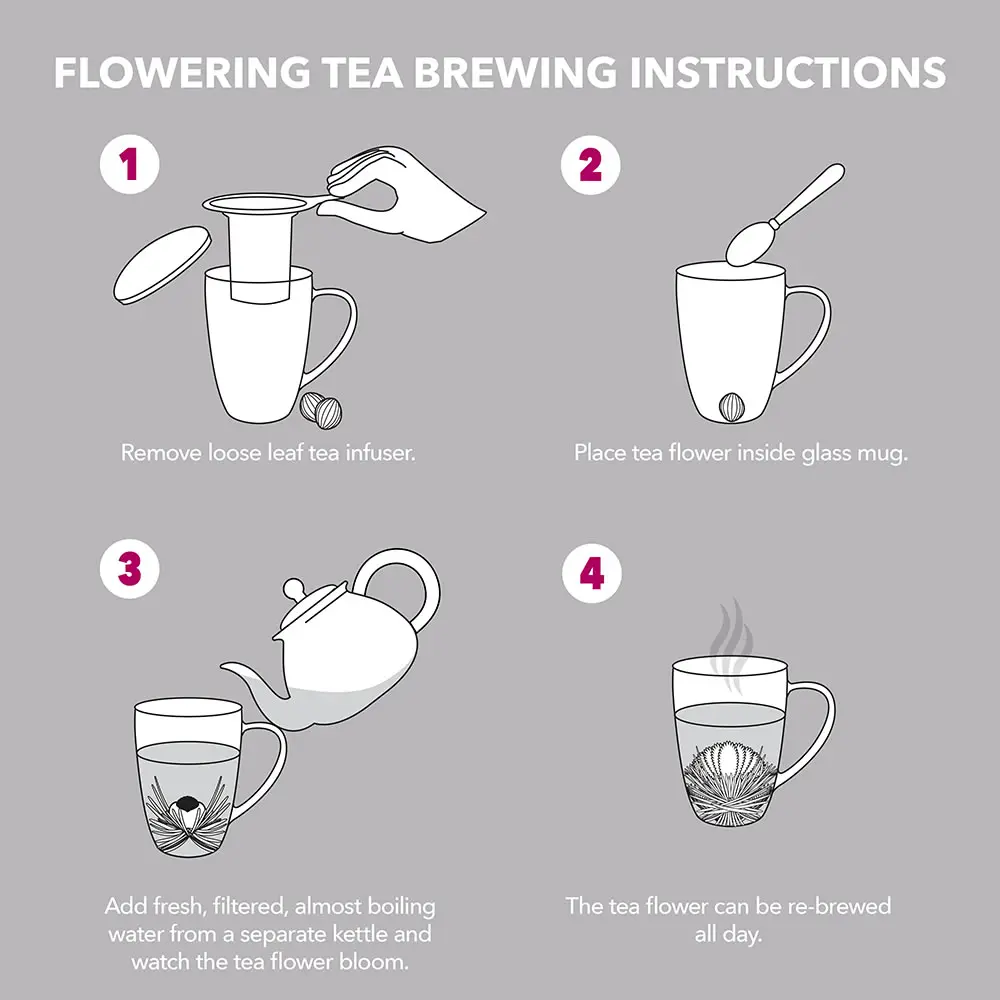 FLOWERING TEA BREWING INSTRUCTIONS

1

Remove loose leaf tea infuser.

2

Place tea flower inside glass mug.

3

Add fresh, filtered, almost boiling water from a separate kettle and watch the tea flower bloom.

4

The tea flower can be re-brewed all day.