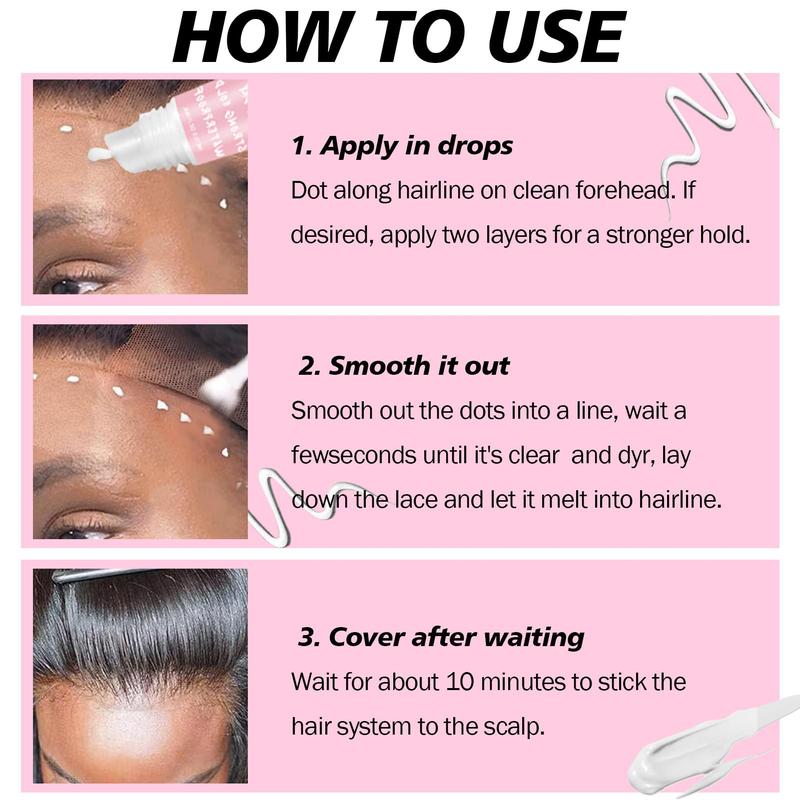 HOW TO USE

1. Apply in drops
Dot along hairline on clean forehead. If desired, apply two layers for a stronger hold.

2. Smooth it out
Smooth out the dots into a line, wait a fewseconds until it's clear and dyr, lay down the lace and let it melt into hairline.

3. Cover after waiting
Wait for about 10 minutes to stick the hair system to the scalp.