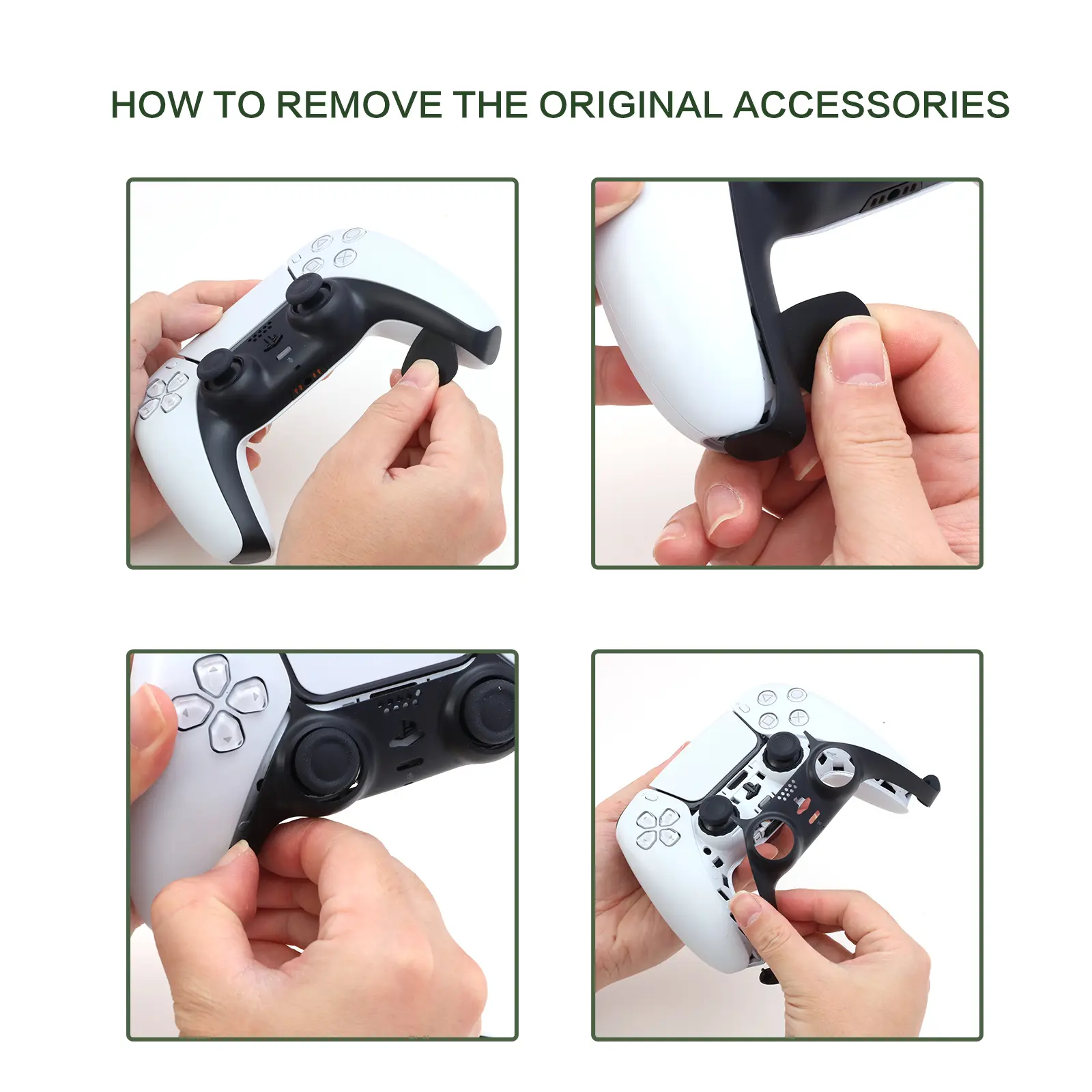 HOW TO REMOVE THE ORIGINAL ACCESSORIES