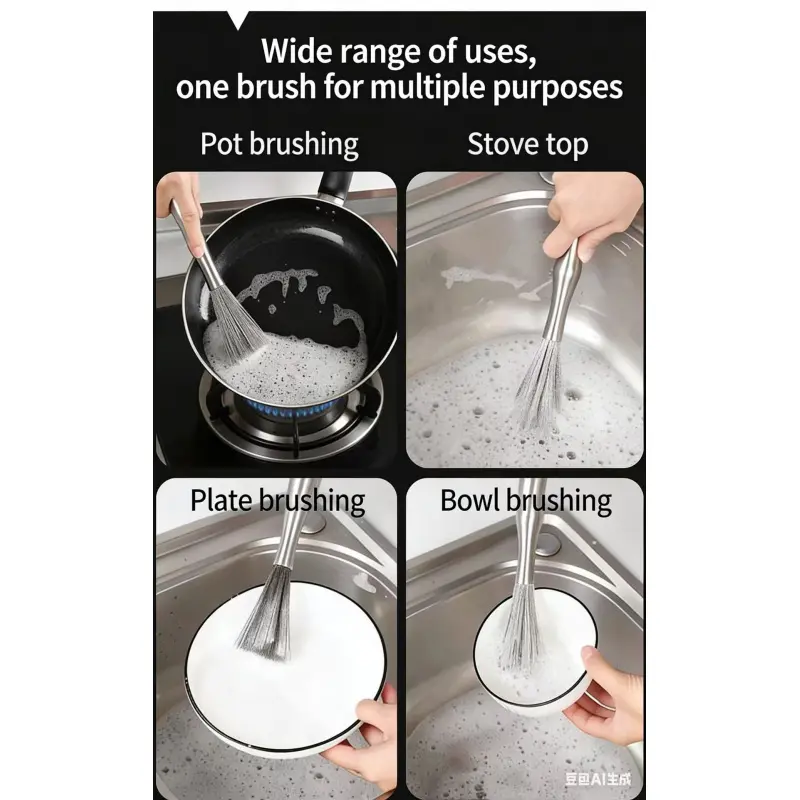 Wide range of uses,
one brush for multiple purposes

Pot brushing

Stove top

Plate brushing

Bowl brushing

豆包AI生成