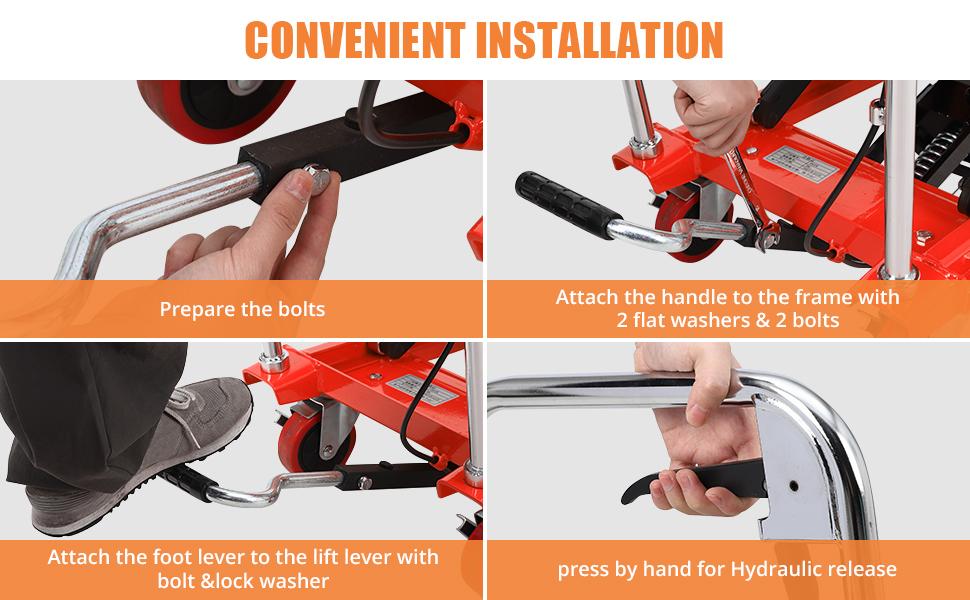 CONVENIENT INSTALLATION

Prepare the bolts

Attach the handle to the frame with 2 flat washers & 2 bolts

Attach the foot lever to the lift lever with bolt &lock washer

press by hand for Hydraulic release