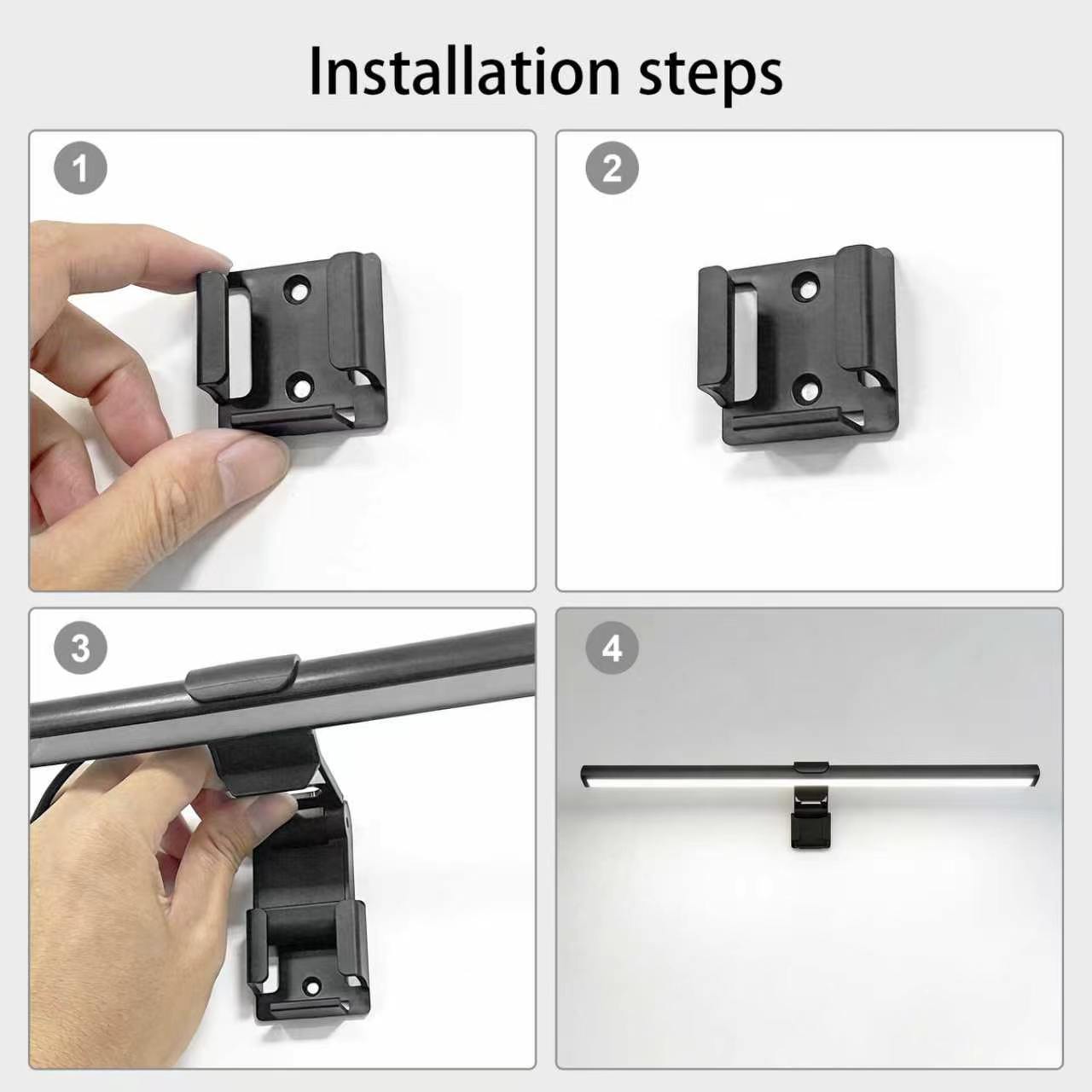 Installation steps

1

2

3

4