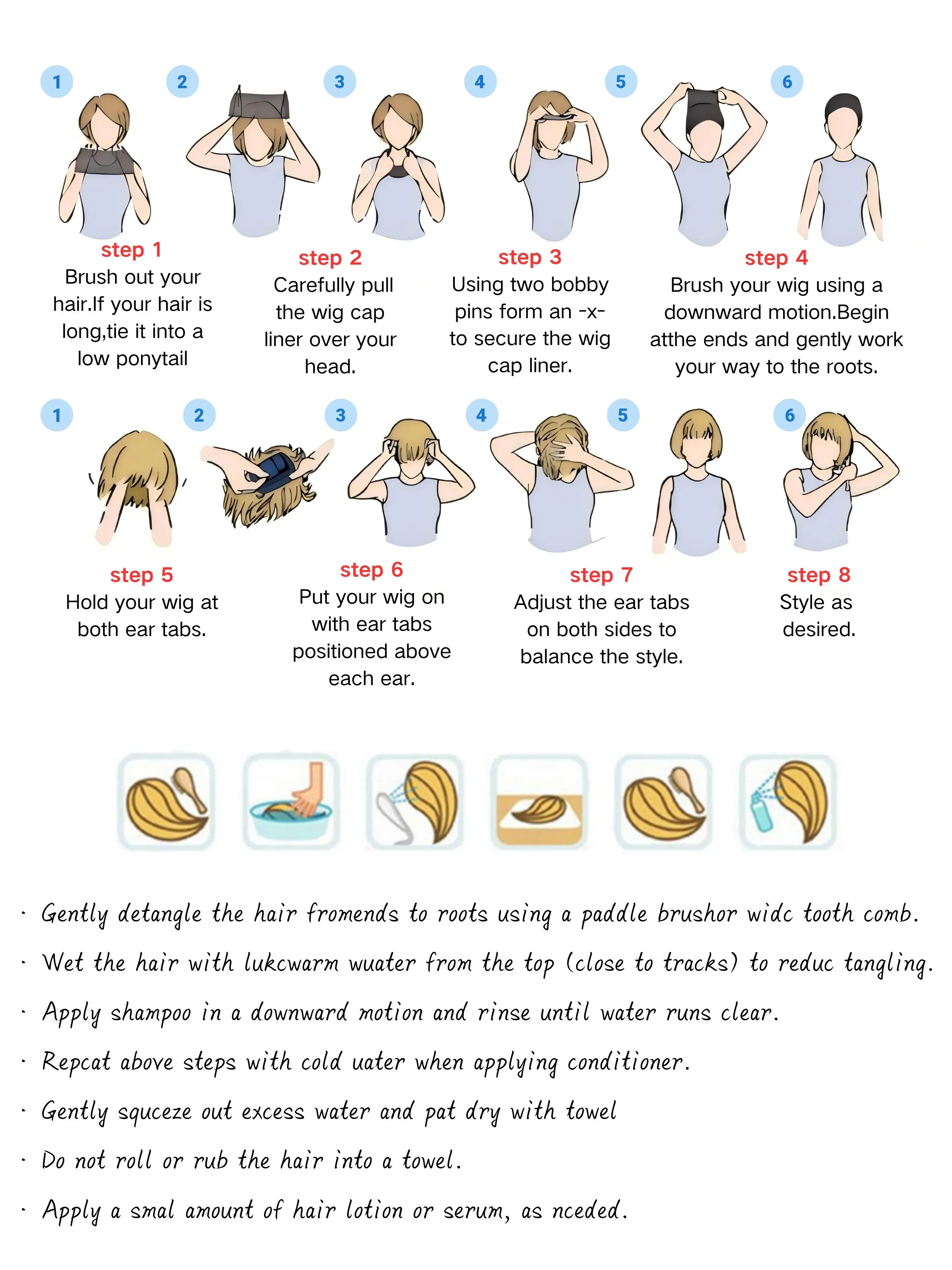 1 2 3 4 5 6

step 1
Brush out your hair.If your hair is long,tie it into a low ponytail

step 2
Carefully pull the wig cap liner over your head.

step 3
Using two bobby pins form an -x- to secure the wig cap liner.

step 4
Brush your wig using a downward motion.Begin atthe ends and gently work your way to the roots.

1 2 3 4 5 6

step 5
Hold your wig at both ear tabs.

step 6
Put your wig on with ear tabs positioned above each ear.

step 7
Adjust the ear tabs on both sides to balance the style.

step 8
Style as desired.

· Gently detangle the hair fromends to roots using a paddle brushor widc tooth comb.

· Wet the hair with lukcwarm wuater from the top (close to tracks) to reduc tangling.

· Apply shampoo in a downward motion and rinse until water runs clear.

· Repcat above steps with cold uater when applying conditioner.

· Gently squceze out excess water and pat dry with towel

· Do not roll or rub the hair into a towel.

· Apply a smal amount of hair lotion or serum, as nceded.