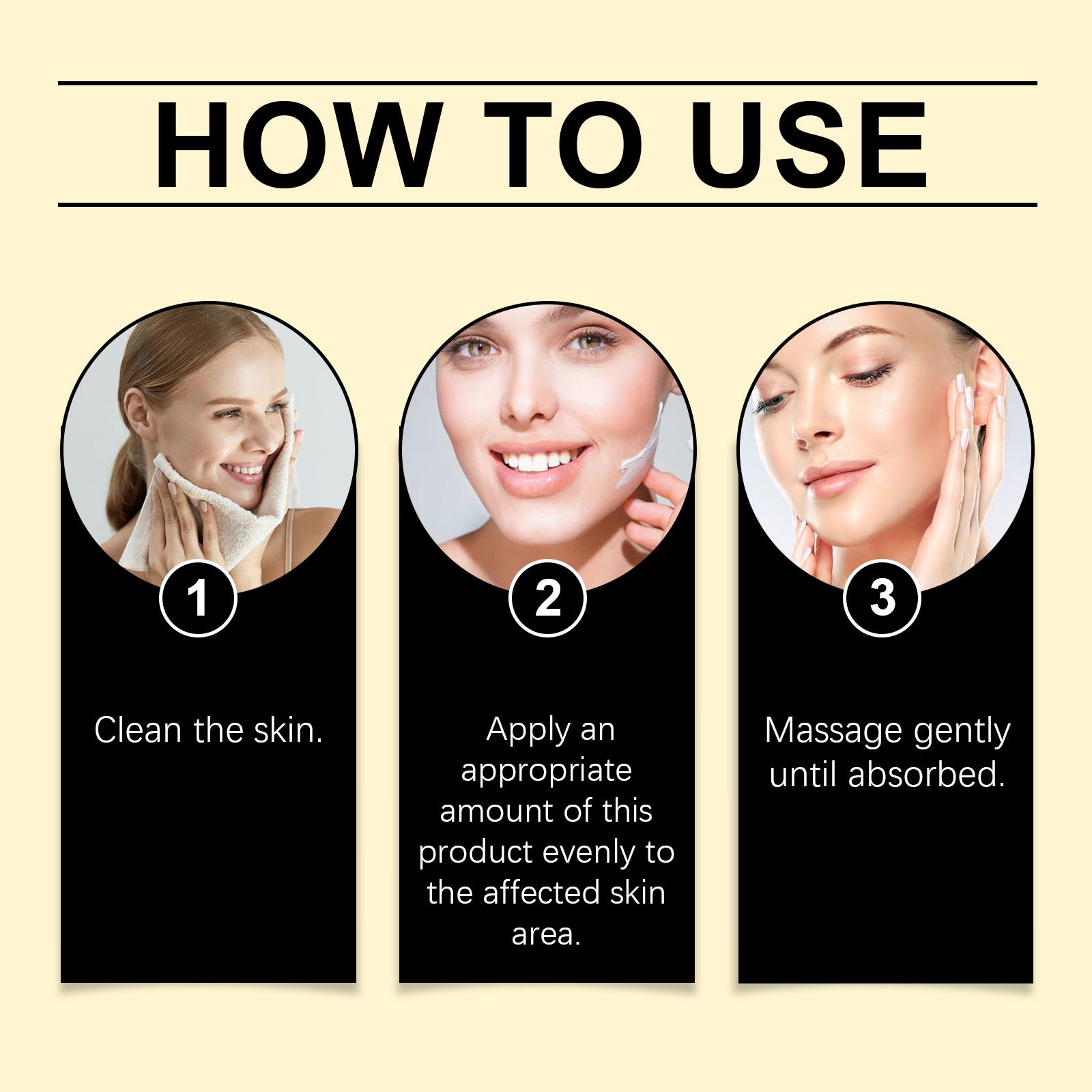 HOW TO USE

1

Clean the skin.

2

Apply an appropriate amount of this product evenly to the affected skin area.

3

Massage gently until absorbed.