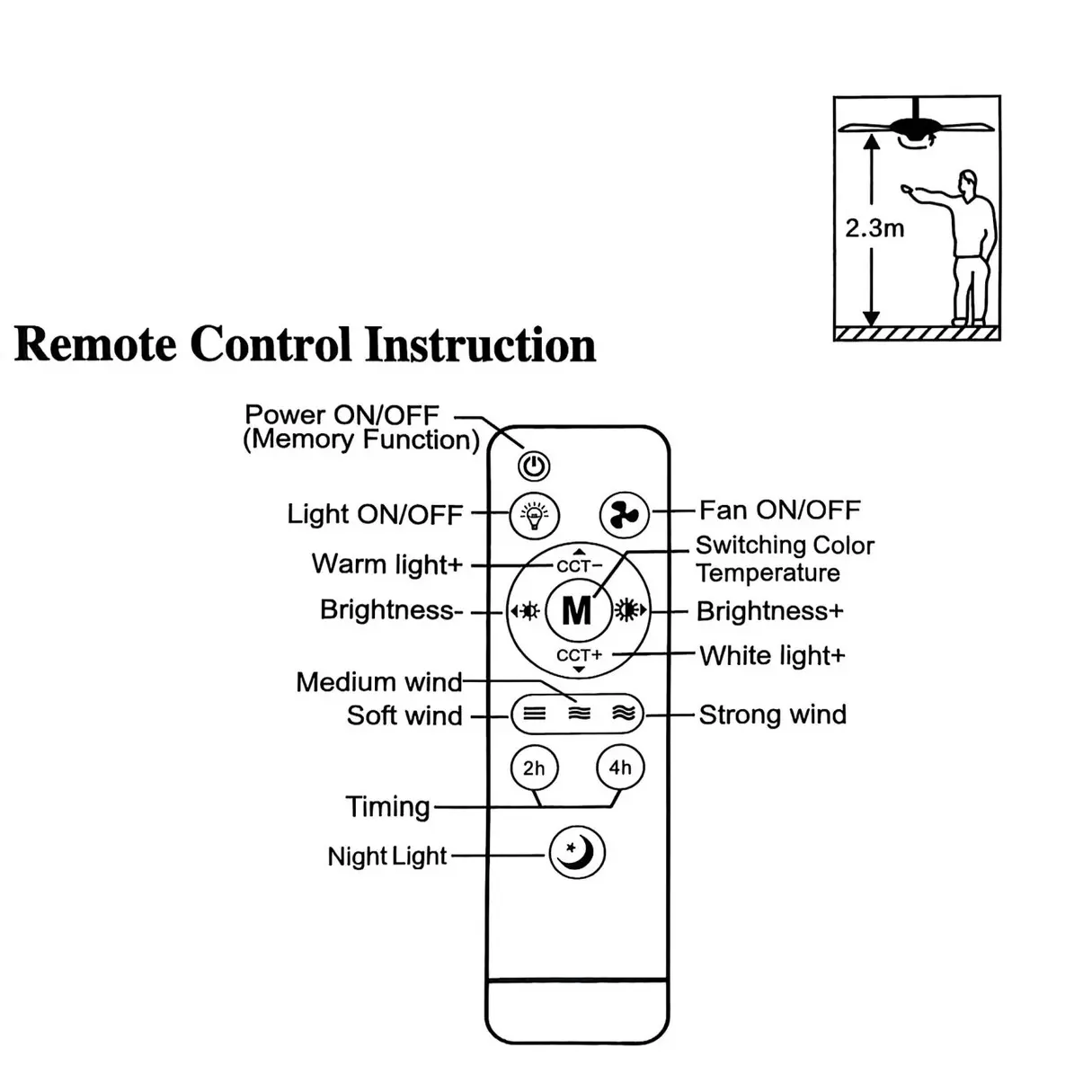 2.3m

Remote Control Instruction

Power ON/OFF
(Memory Function)

Light ON/OFF

Fan ON/OFF

Warm light+

CCT−

Switching Color Temperature

Brightness-

M

Brightness+

CCT+

White light+

Medium wind

Soft wind

Strong wind

2h

4h

Timing

Night Light