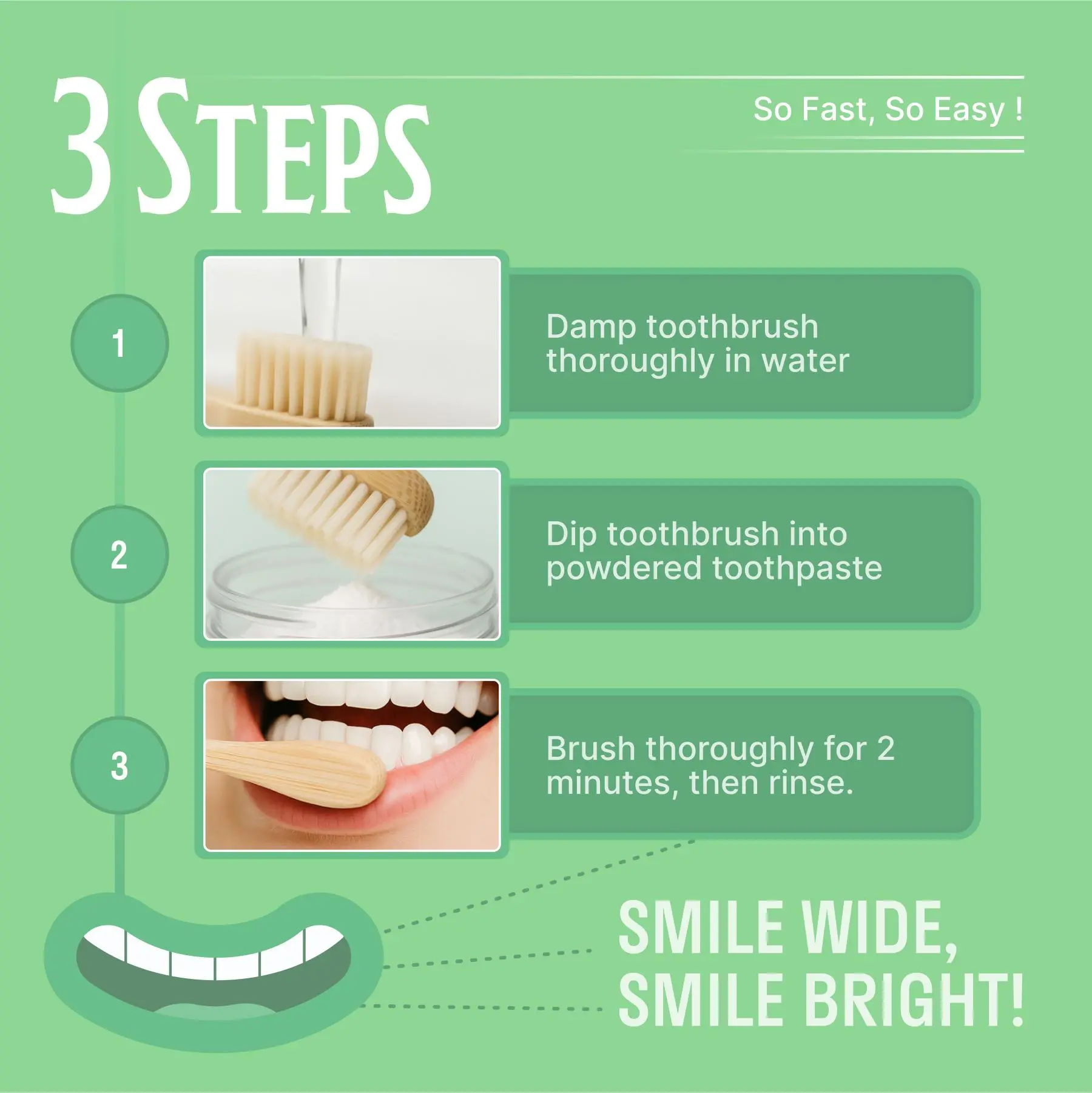 3 STEPS

So Fast, So Easy !

1

Damp toothbrush thoroughly in water

2

Dip toothbrush into powdered toothpaste

3

Brush thoroughly for 2 minutes, then rinse.

SMILE WIDE, SMILE BRIGHT!