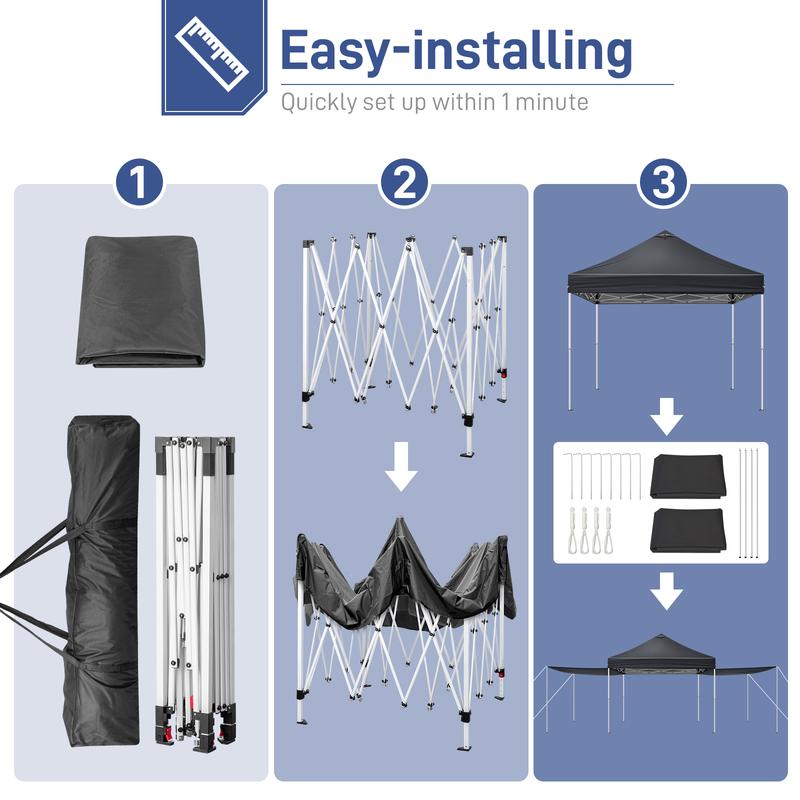 Easy-installing

Quickly set up within 1 minute

1

2

3