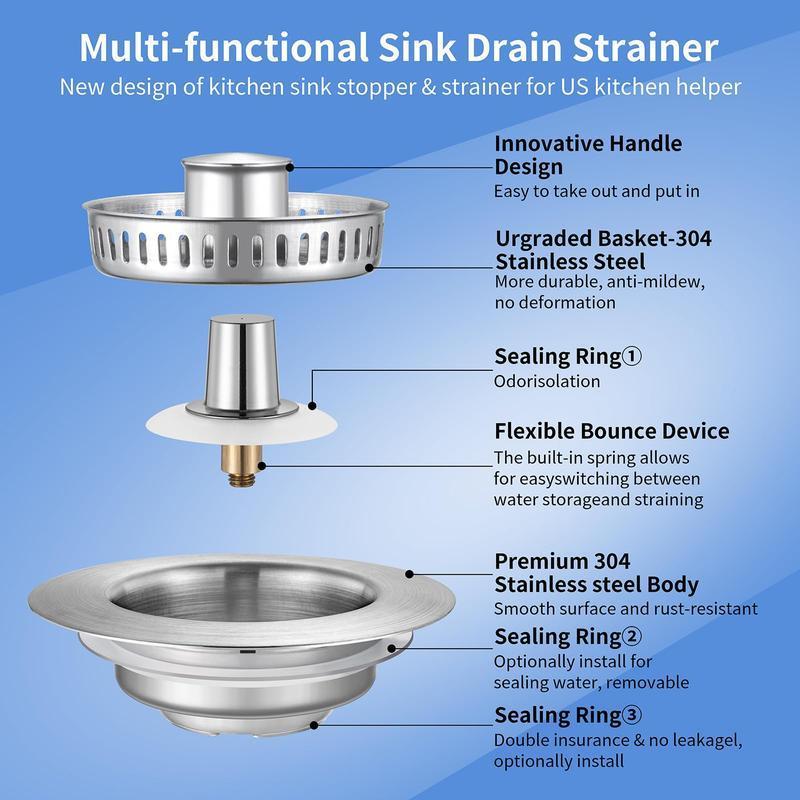 Multi-functional Sink Drain Strainer
New design of kitchen sink stopper & strainer for US kitchen helper

Innovative Handle Design
Easy to take out and put in

Urgraded Basket-304 Stainless Steel
More durable, anti-mildew, no deformation

Sealing Ring①
Odorisolation

Flexible Bounce Device
The built-in spring allows for easyswitching between water storageand straining

Premium 304 Stainless steel Body
Smooth surface and rust-resistant

Sealing Ring②
Optionally install for sealing water, removable

Sealing Ring③
Double insurance & no leakagel, optionally install