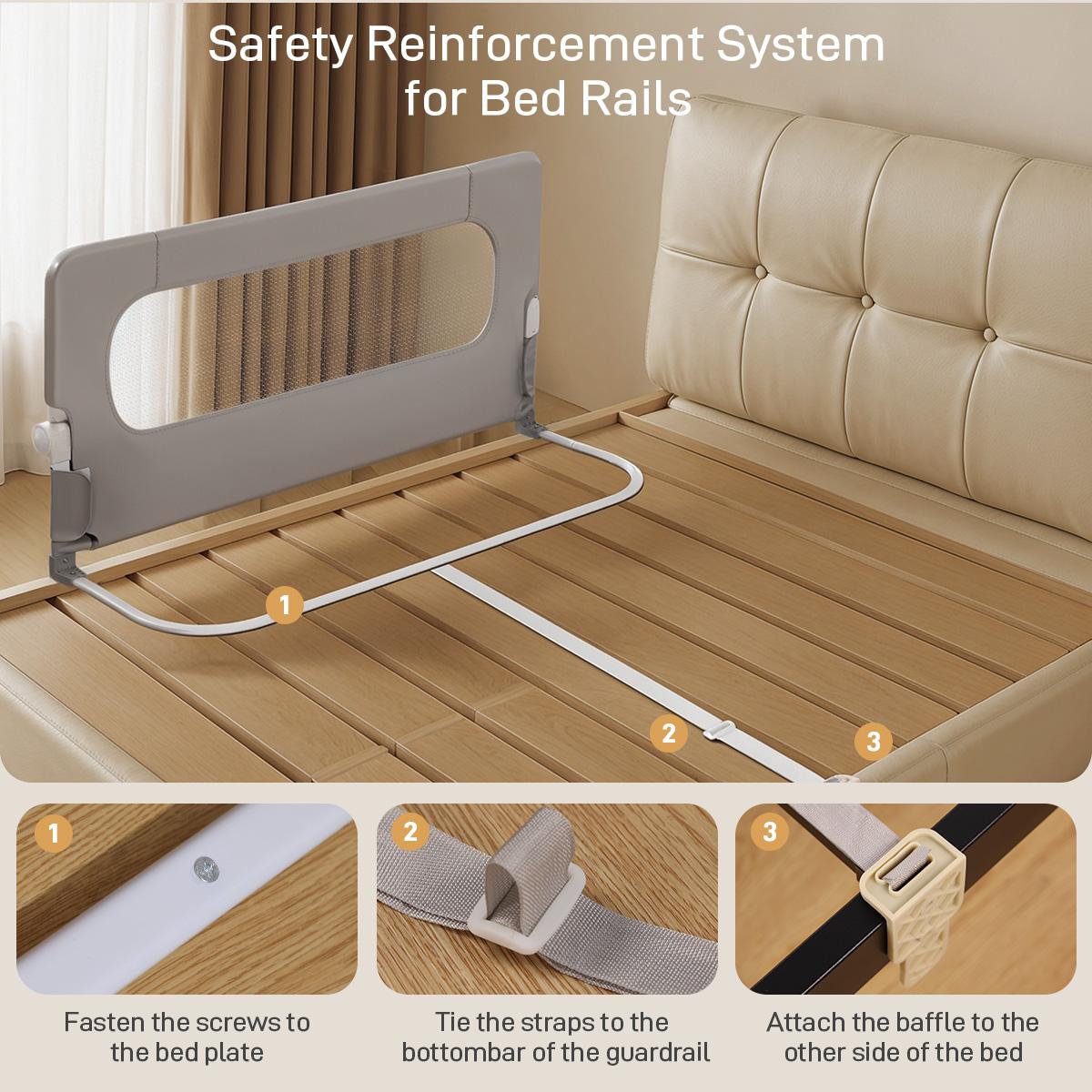 Safety Reinforcement System for Bed Rails

1

2

3

1

Fasten the screws to the bed plate

2

Tie the straps to the bottombar of the guardrail

3

Attach the baffle to the other side of the bed