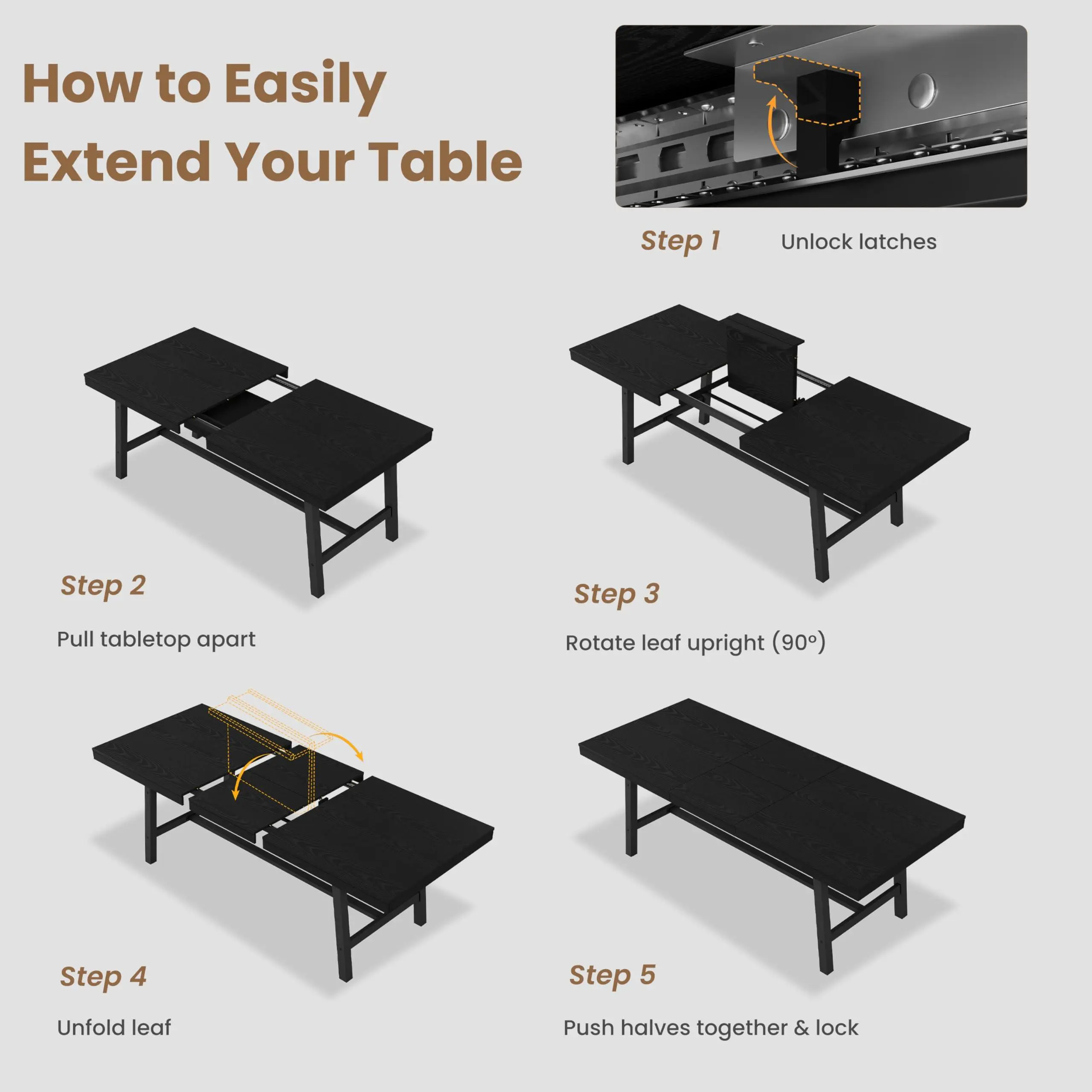 How to Easily Extend Your Table

Step 1 Unlock latches

Step 2

Pull tabletop apart

Step 3

Rotate leaf upright (90°)

Step 4

Unfold leaf

Step 5

Push halves together & lock