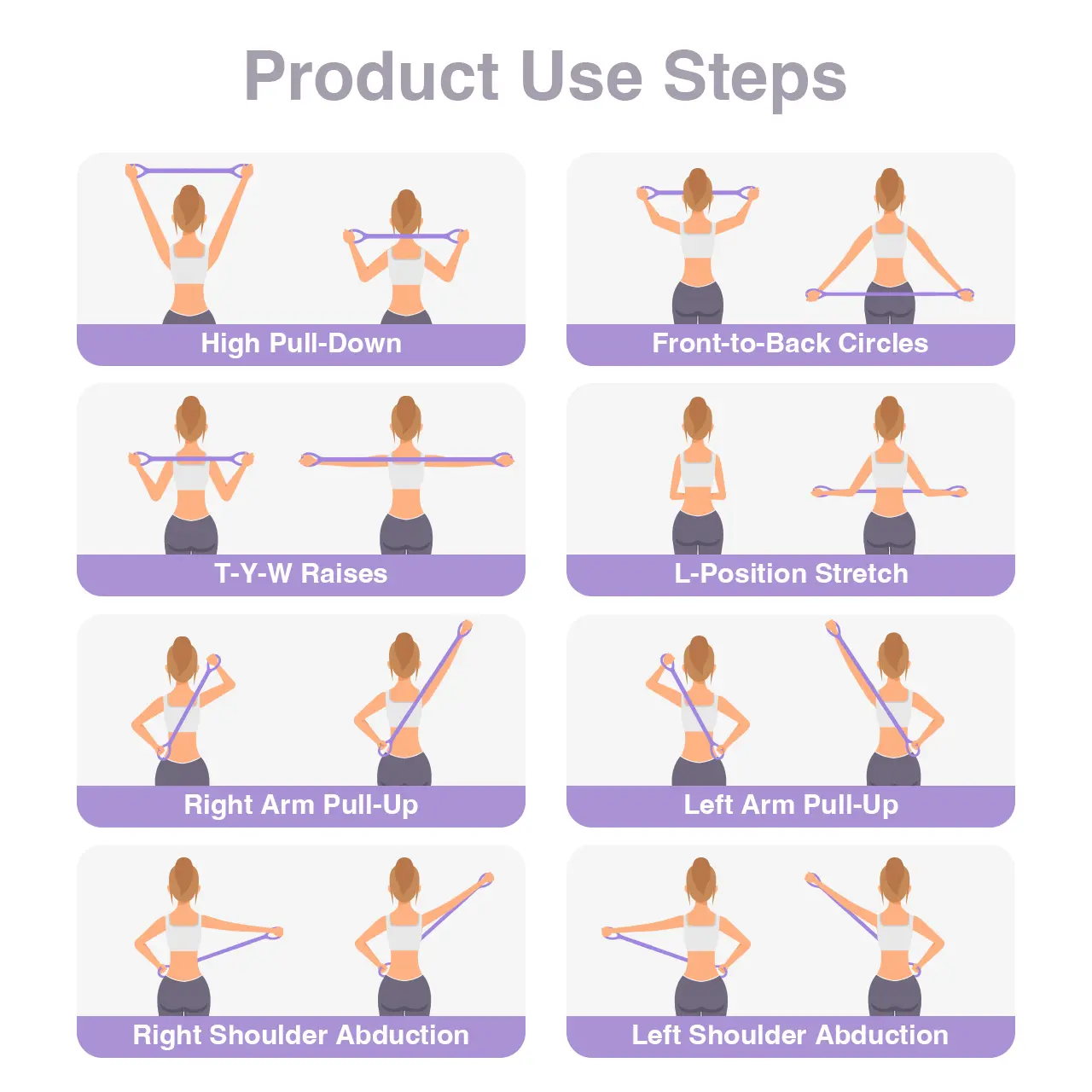 Product Use Steps

High Pull-Down

Front-to-Back Circles

T-Y-W Raises

L-Position Stretch

Right Arm Pull-Up

Left Arm Pull-Up

Right Shoulder Abduction

Left Shoulder Abduction