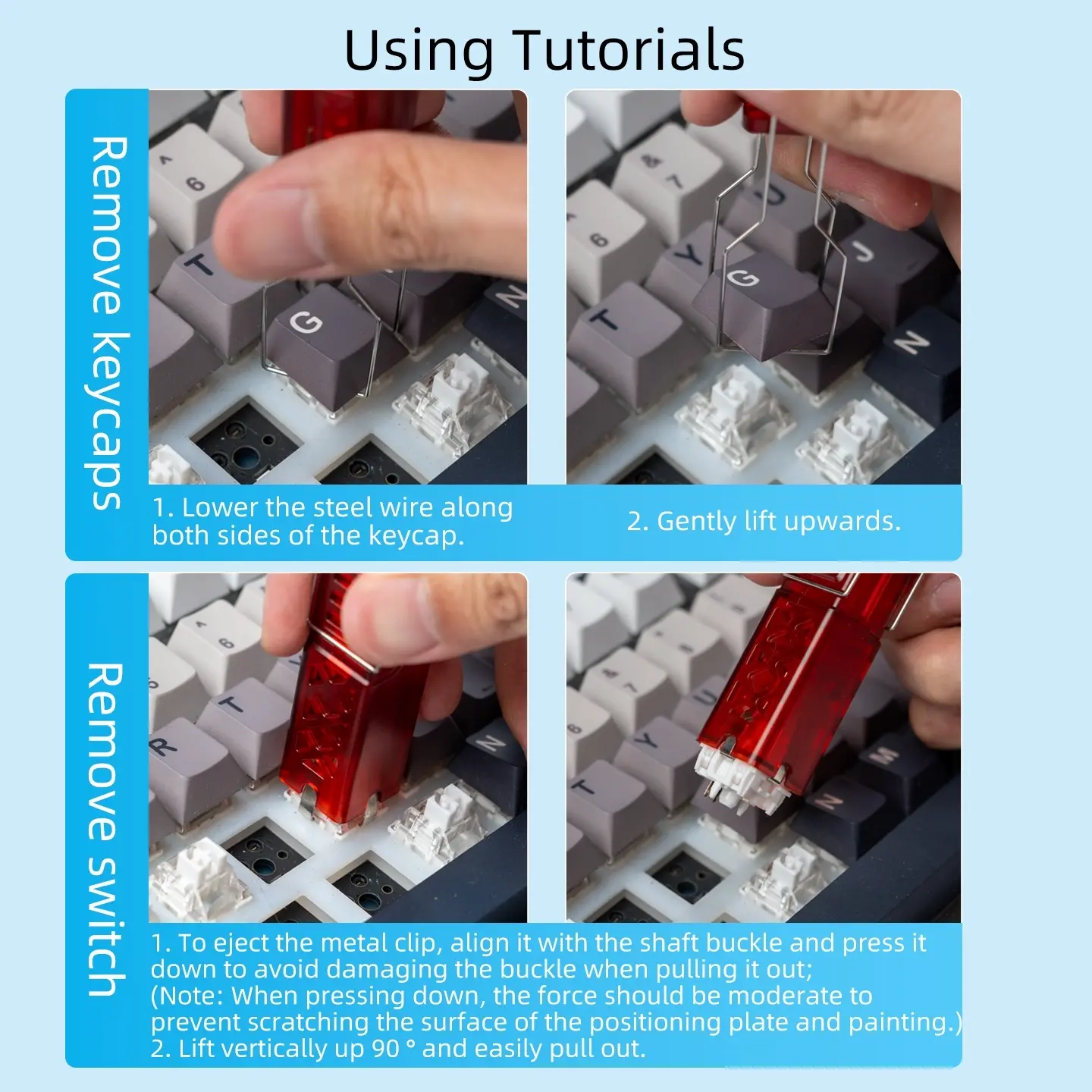 Using Tutorials

Remove keycaps

1. Lower the steel wire along both sides of the keycap.

2. Gently lift upwards.

Remove switch

1. To eject the metal clip, align it with the shaft buckle and press it down to avoid damaging the buckle when pulling it out;
(Note: When pressing down, the force should be moderate to prevent scratching the surface of the positioning plate and painting.)
2. Lift vertically up 90 ° and easily pull out.