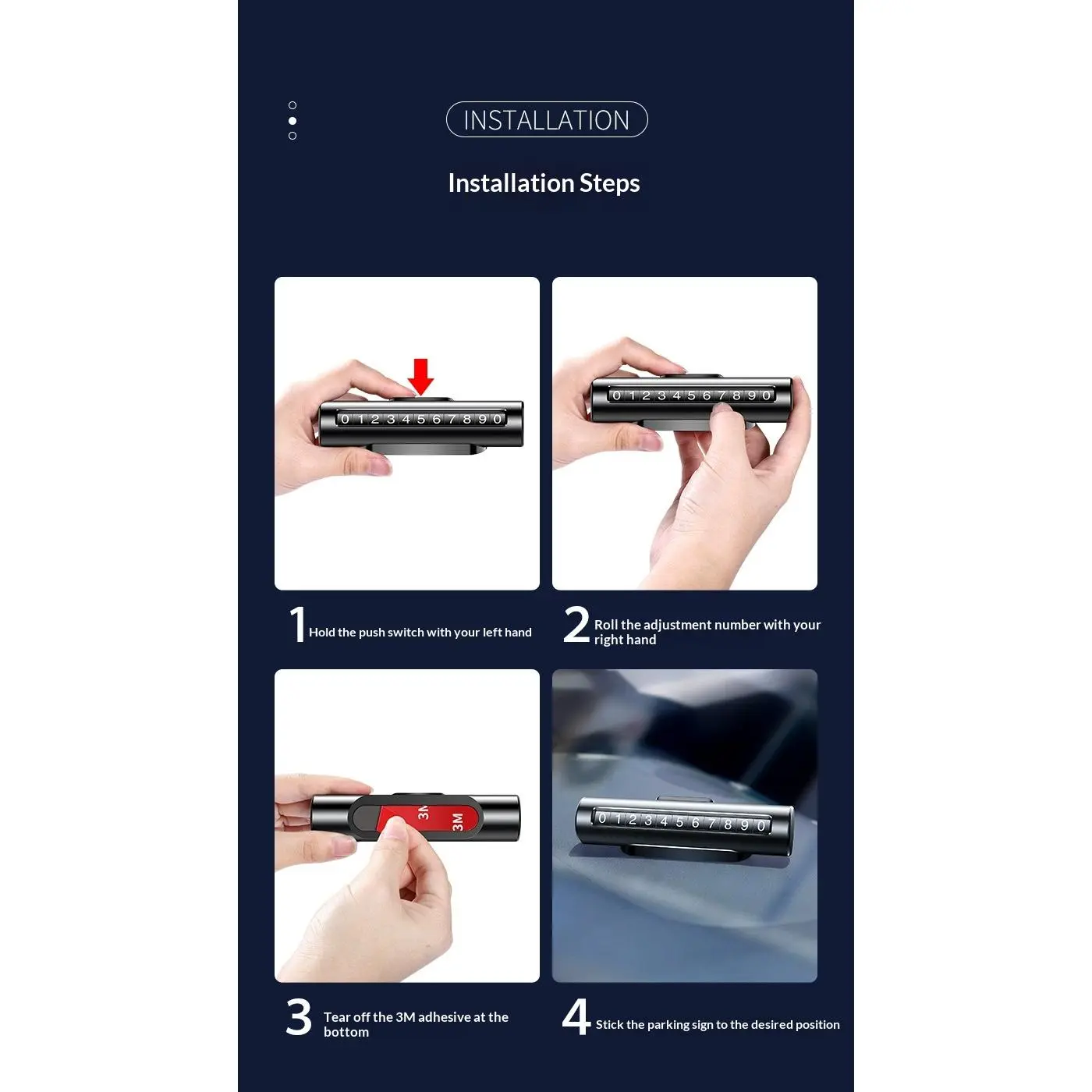 INSTALLATION

Installation Steps

0 1 2 3 4 5 6 7 8 9 0

0 1 2 3 4 5 6 7 8 9 0

1 Hold the push switch with your left hand

2 Roll the adjustment number with your right hand

3M 3M

0 1 2 3 4 5 6 7 8 9 0

3 Tear off the 3M adhesive at the bottom

4 Stick the parking sign to the desired position