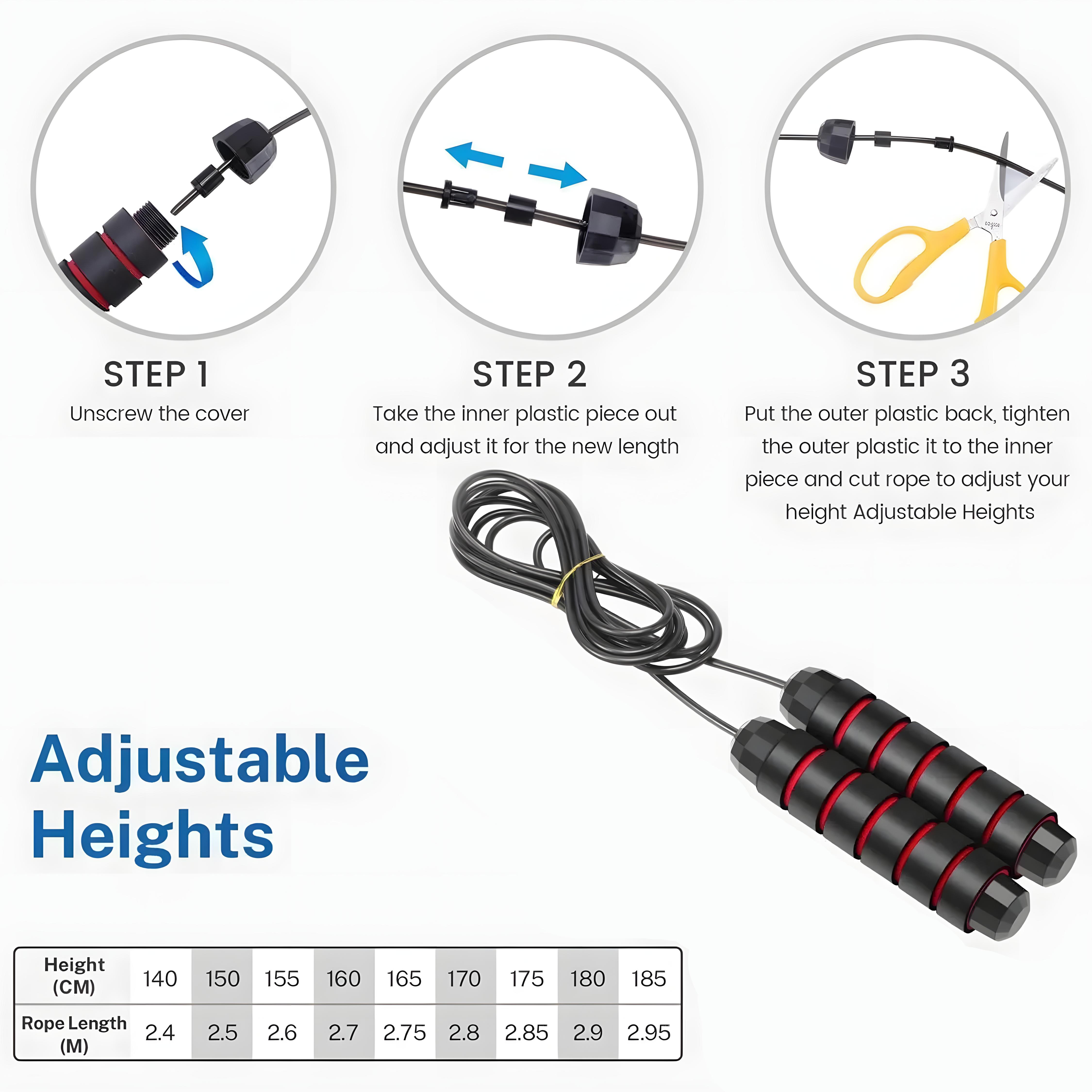 STEP 1
Unscrew the cover

STEP 2
Take the inner plastic piece out and adjust it for the new length

STEP 3
Put the outer plastic back, tighten the outer plastic it to the inner piece and cut rope to adjust your height Adjustable Heights

Adjustable Heights

| Height (CM) | 140 | 150 | 155 | 160 | 165 | 170 | 175 | 180 | 185 |
|---|---|---|---|---|---|---|---|---|---|
| Rope Length (M) | 2.4 | 2.5 | 2.6 | 2.7 | 2.75 | 2.8 | 2.85 | 2.9 | 2.95 |