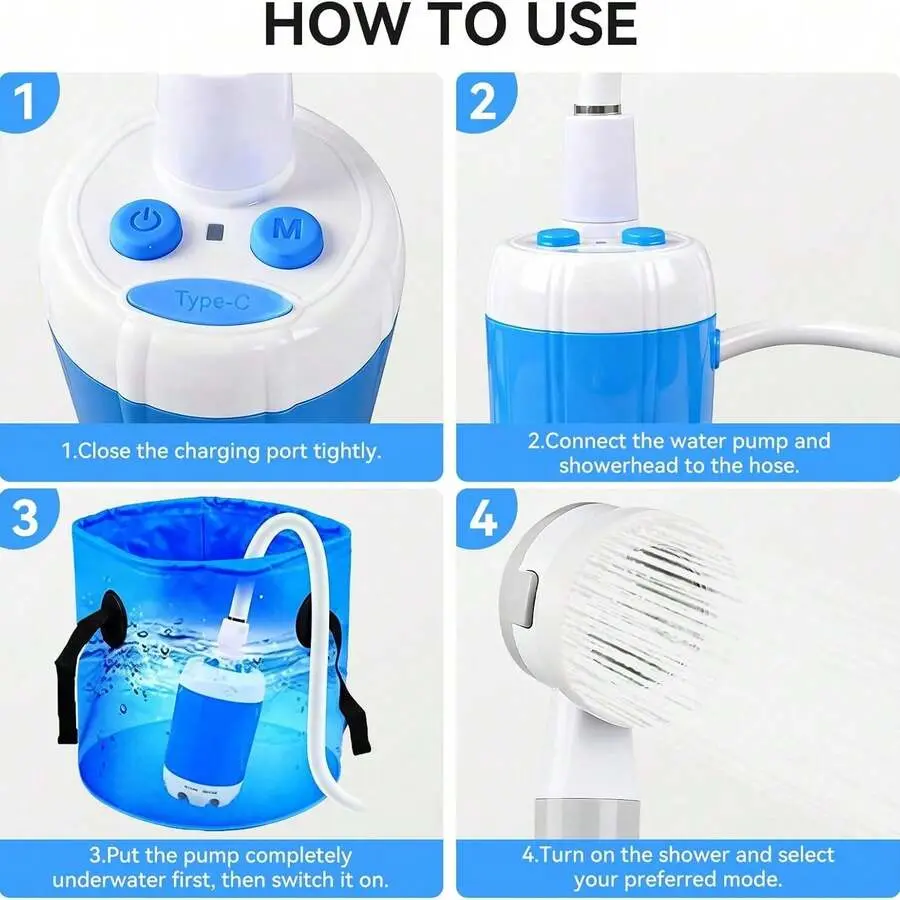 HOW TO USE

1

M

Type-C

1.Close the charging port tightly.

2

2.Connect the water pump and showerhead to the hose.

3

3.Put the pump completely underwater first, then switch it on.

4

4.Turn on the shower and select your preferred mode.