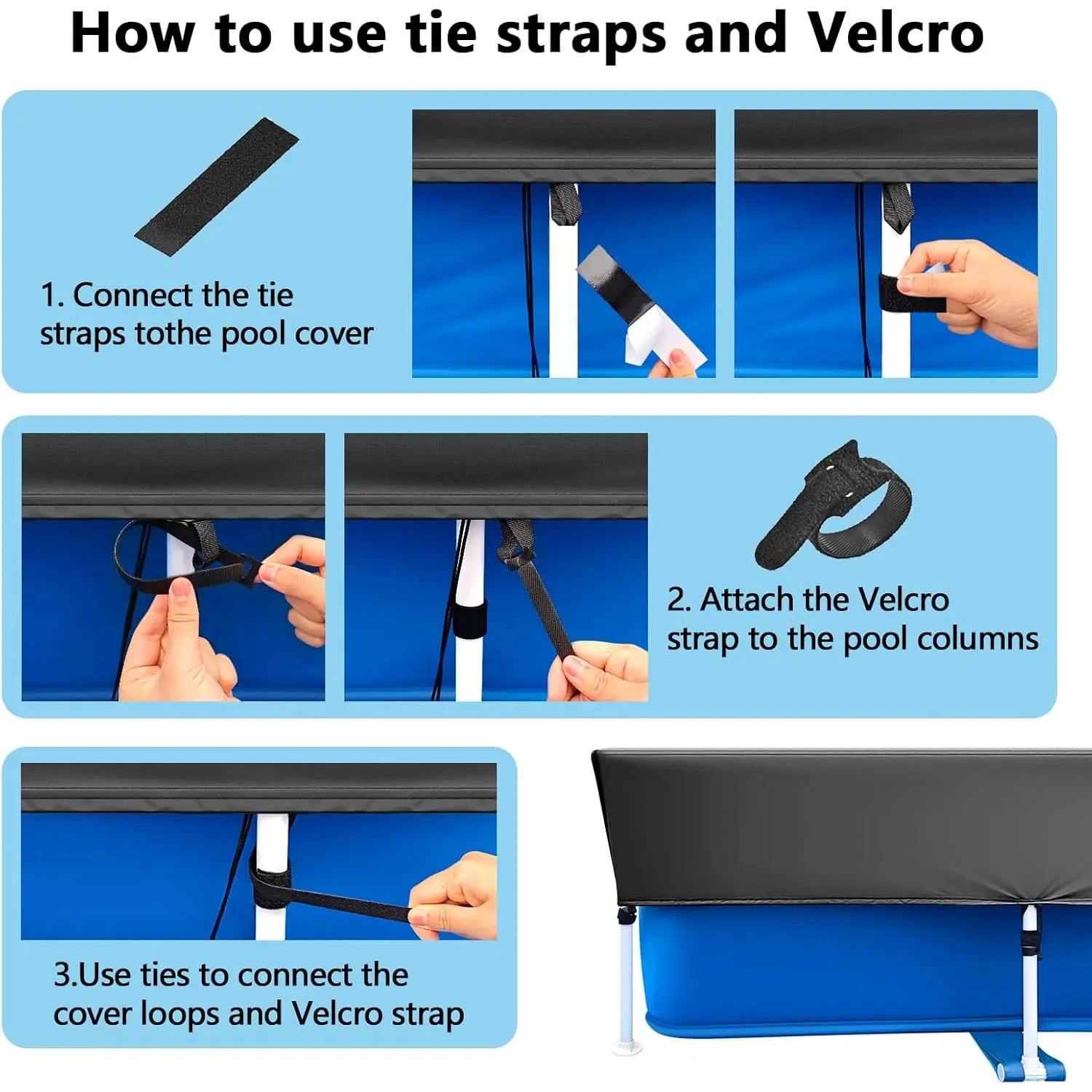 How to use tie straps and Velcro

1. Connect the tie straps tothe pool cover

2. Attach the Velcro strap to the pool columns

3.Use ties to connect the cover loops and Velcro strap