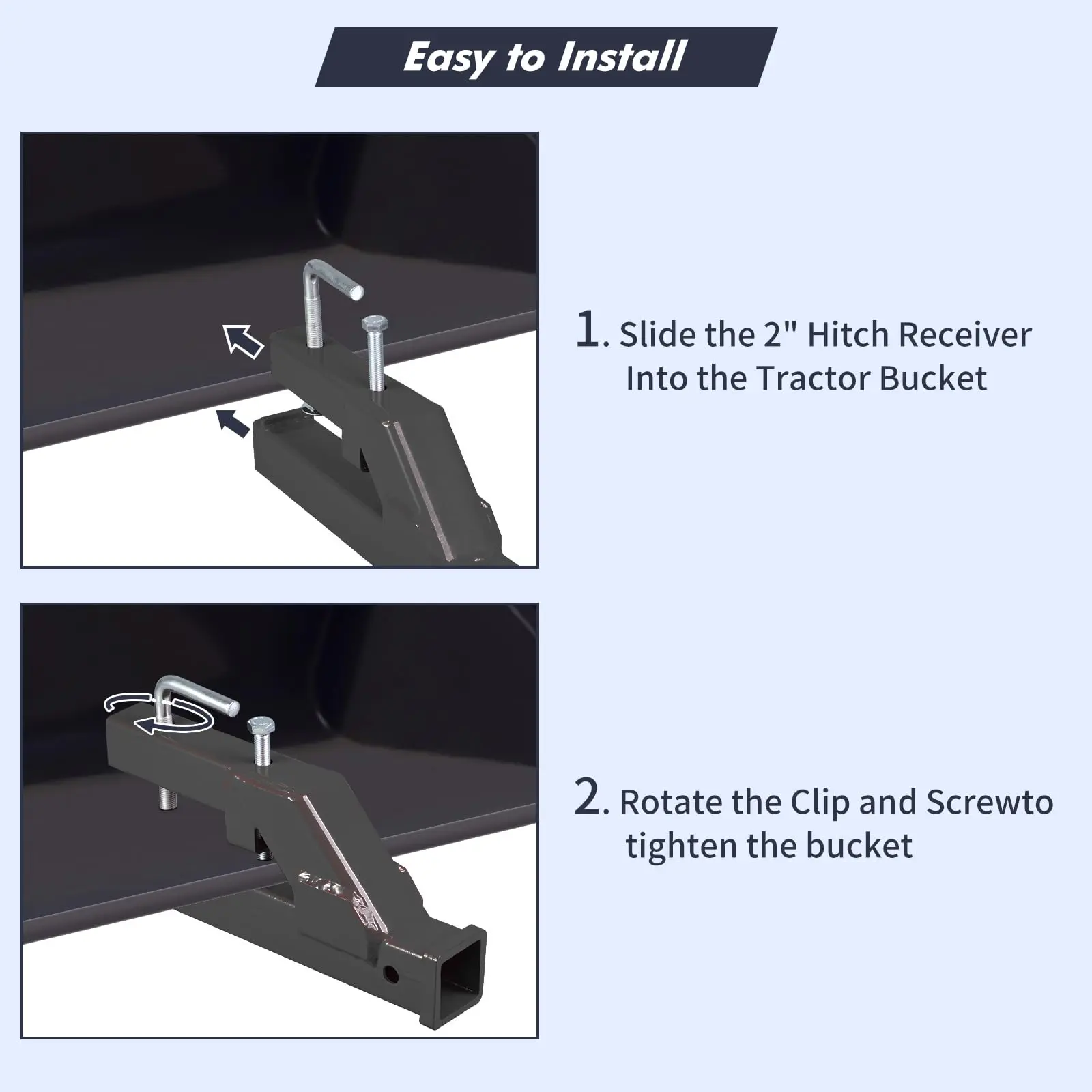 Easy to Install

1. Slide the 2" Hitch Receiver Into the Tractor Bucket

2. Rotate the Clip and Screwto tighten the bucket