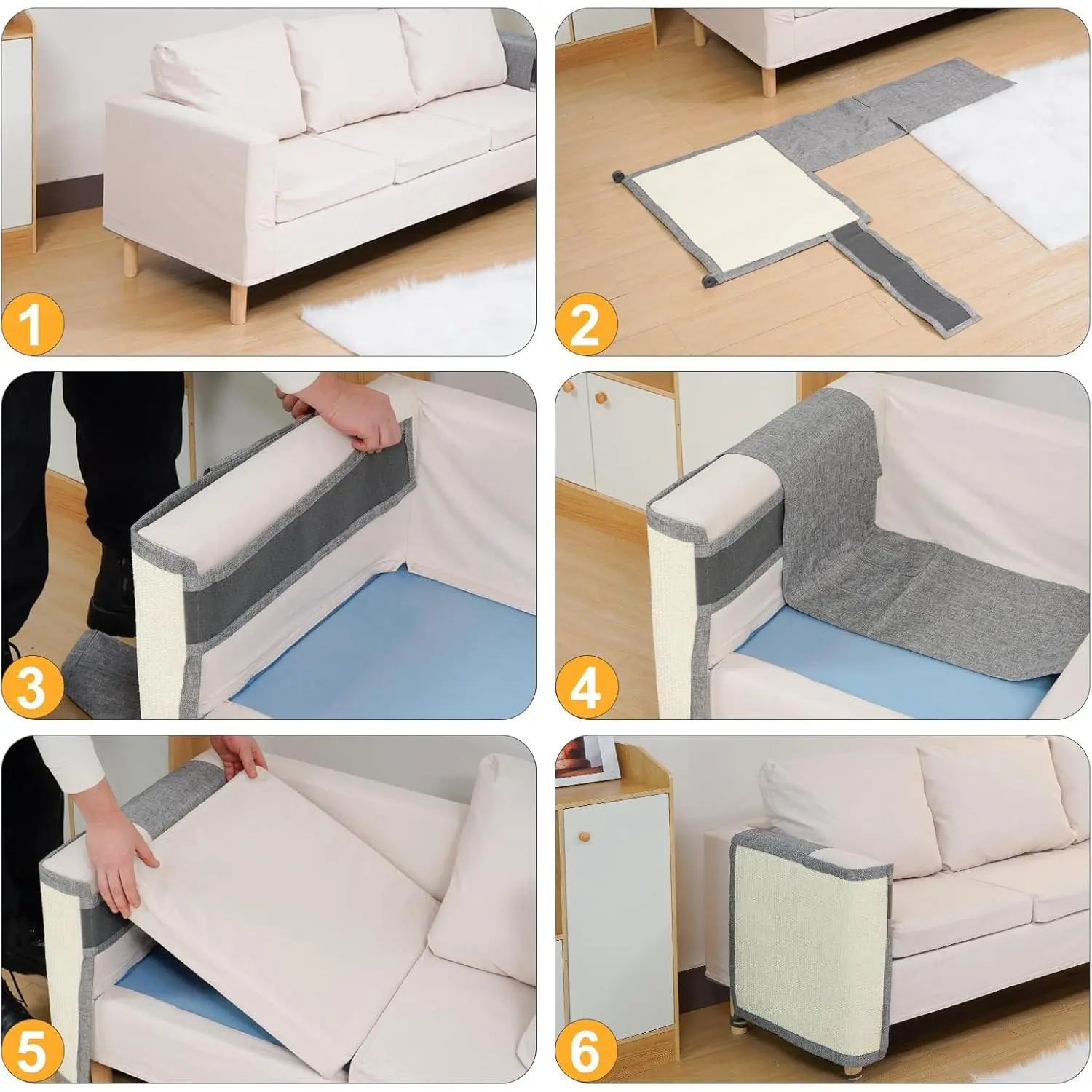 1

2

3

4

5

6