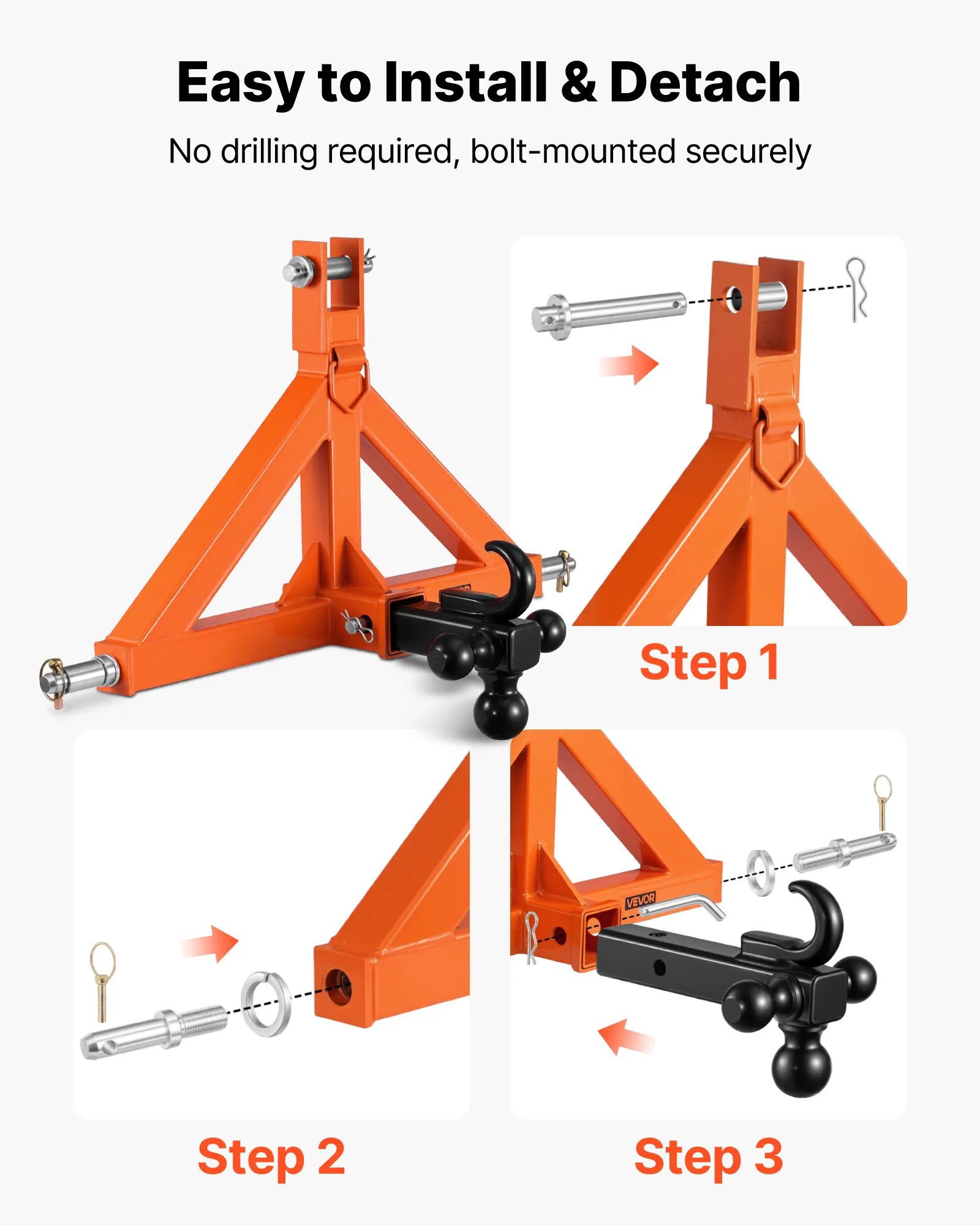 Easy to Install & Detach

No drilling required, bolt-mounted securely

Step 1

VEVOR

Step 2

Step 3