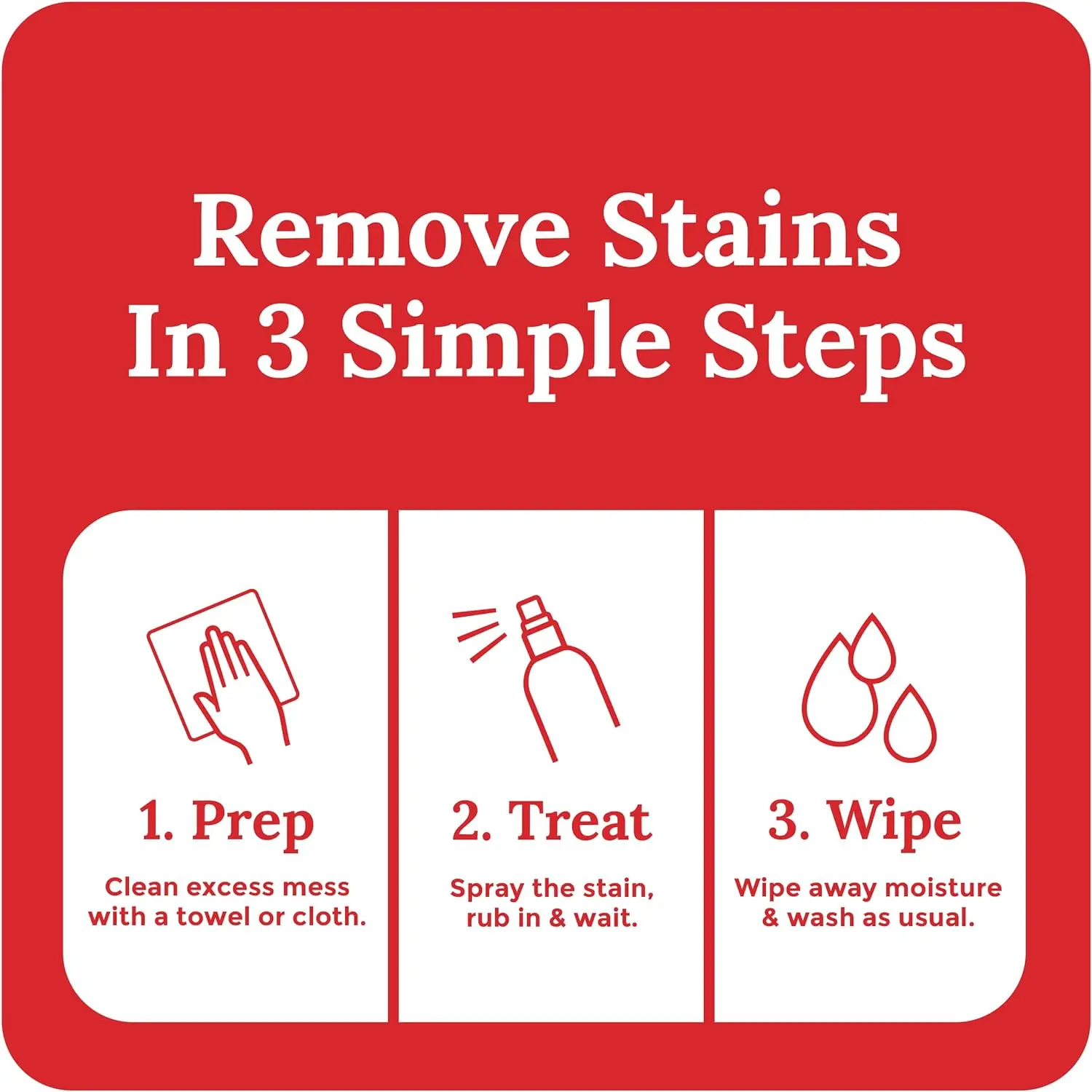 Remove Stains
In 3 Simple Steps

1. Prep

Clean excess mess with a towel or cloth.

2. Treat

Spray the stain, rub in & wait.

3. Wipe

Wipe away moisture & wash as usual.