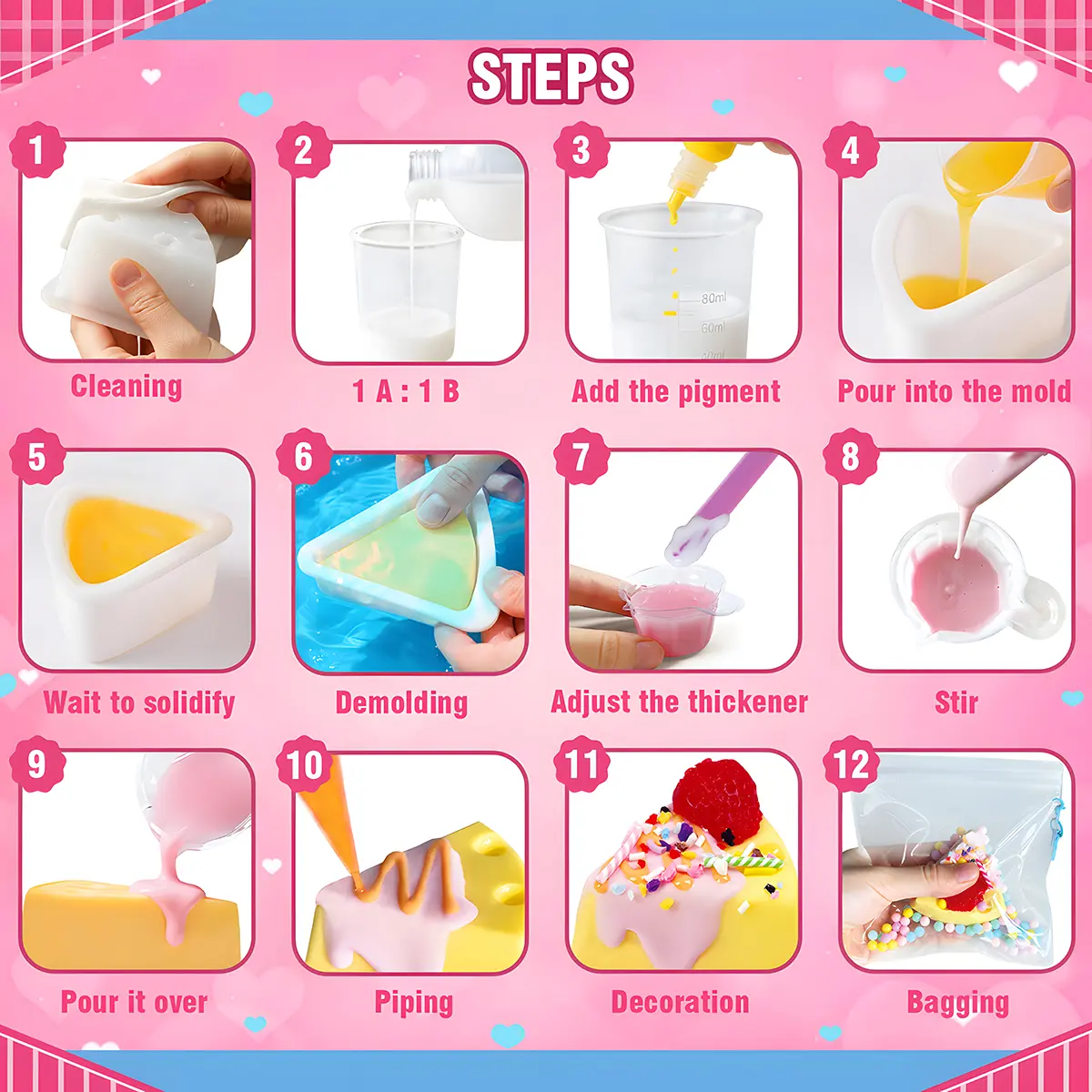 STEPS

1
Cleaning

2
1 A : 1 B

3
80ml
60ml
40ml
Add the pigment

4
Pour into the mold

5
Wait to solidify

6
Demolding

7
Adjust the thickener

8
Stir

9
Pour it over

10
Piping

11
Decoration

12
Bagging