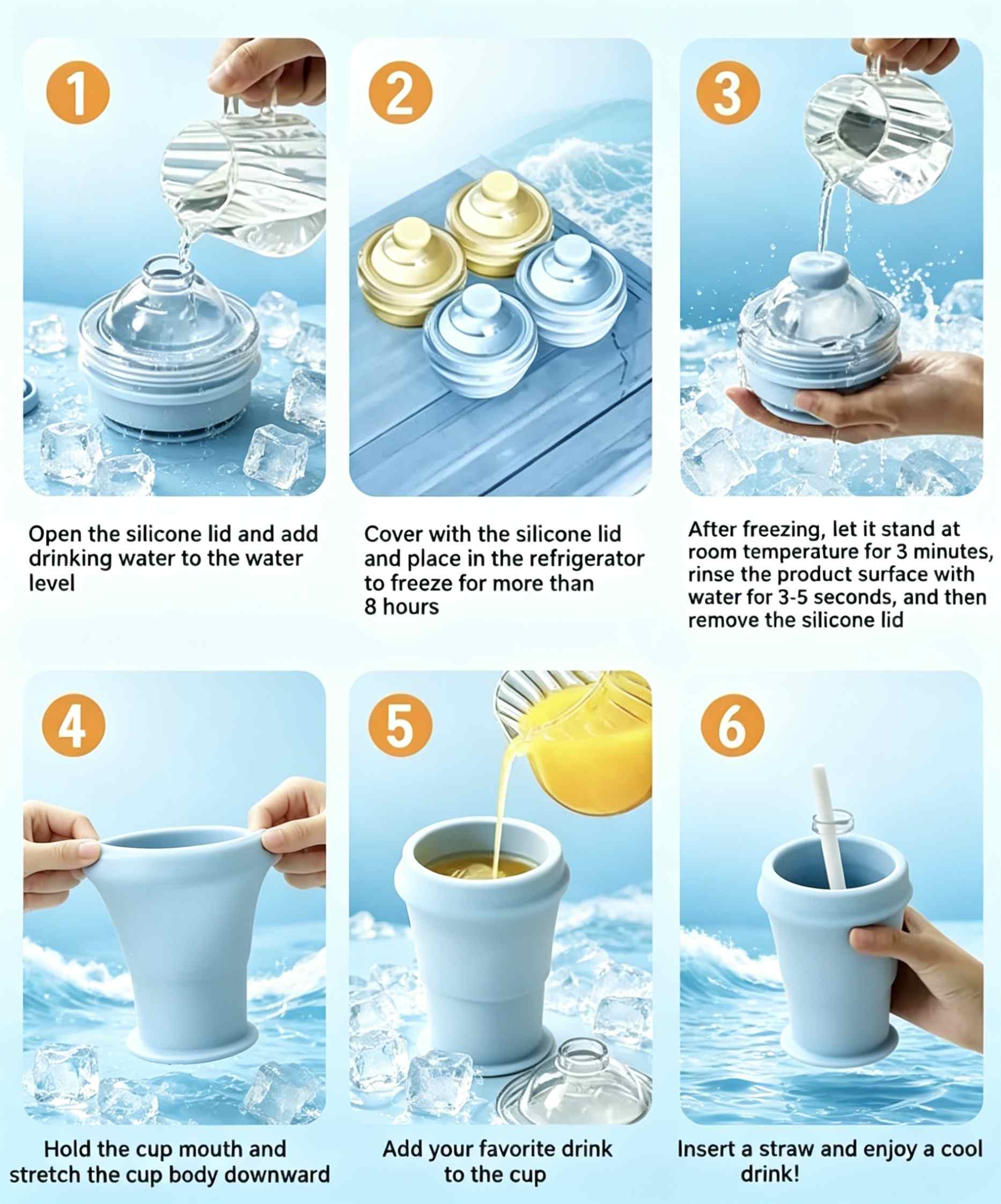 1

Open the silicone lid and add drinking water to the water level

2

Cover with the silicone lid and place in the refrigerator to freeze for more than 8 hours

3

After freezing, let it stand at room temperature for 3 minutes, rinse the product surface with water for 3-5 seconds, and then remove the silicone lid

4

Hold the cup mouth and stretch the cup body downward

5

Add your favorite drink to the cup

6

Insert a straw and enjoy a cool drink!