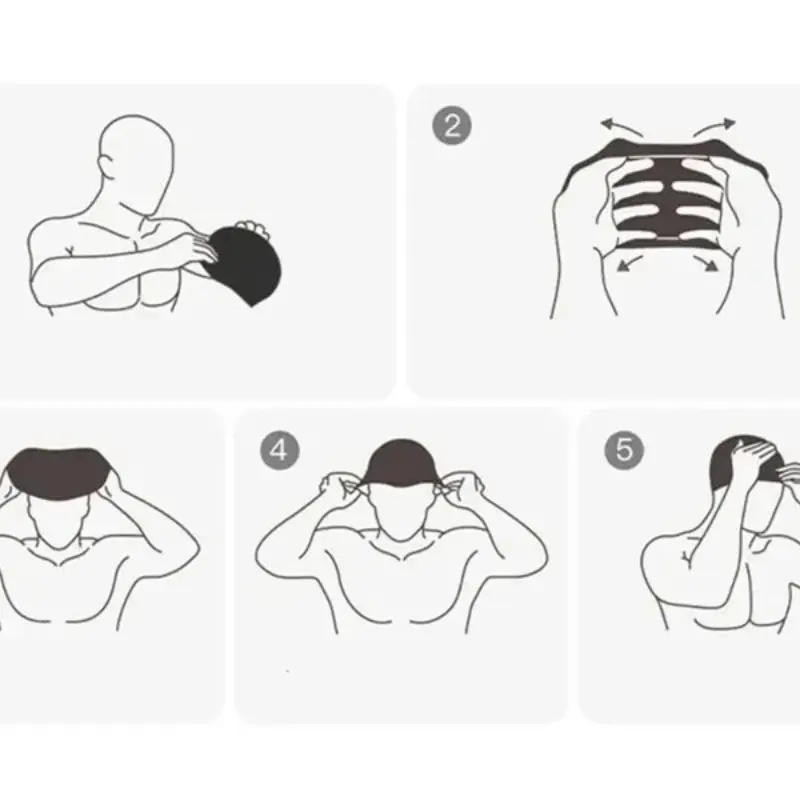 2

4

5