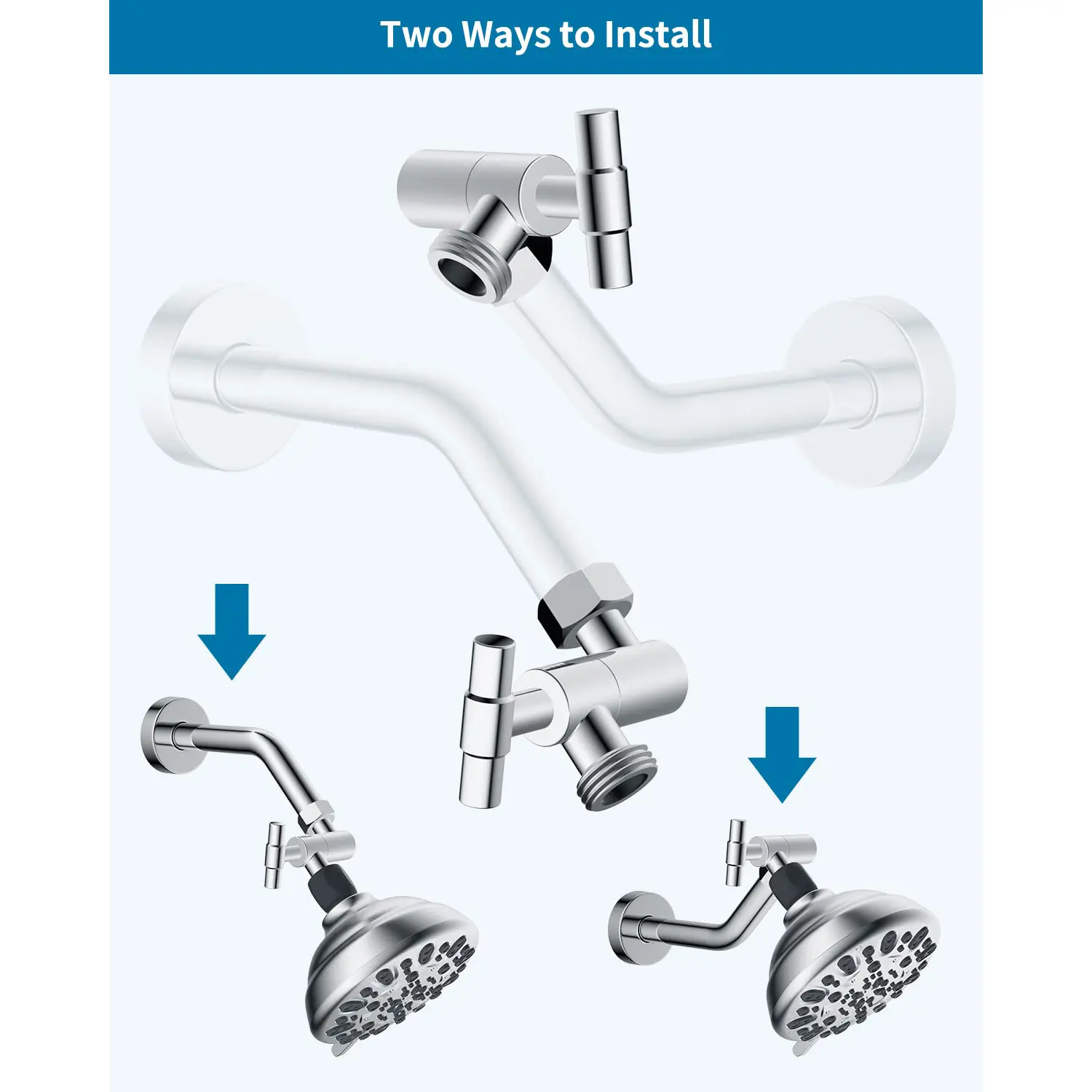 Two Ways to Install