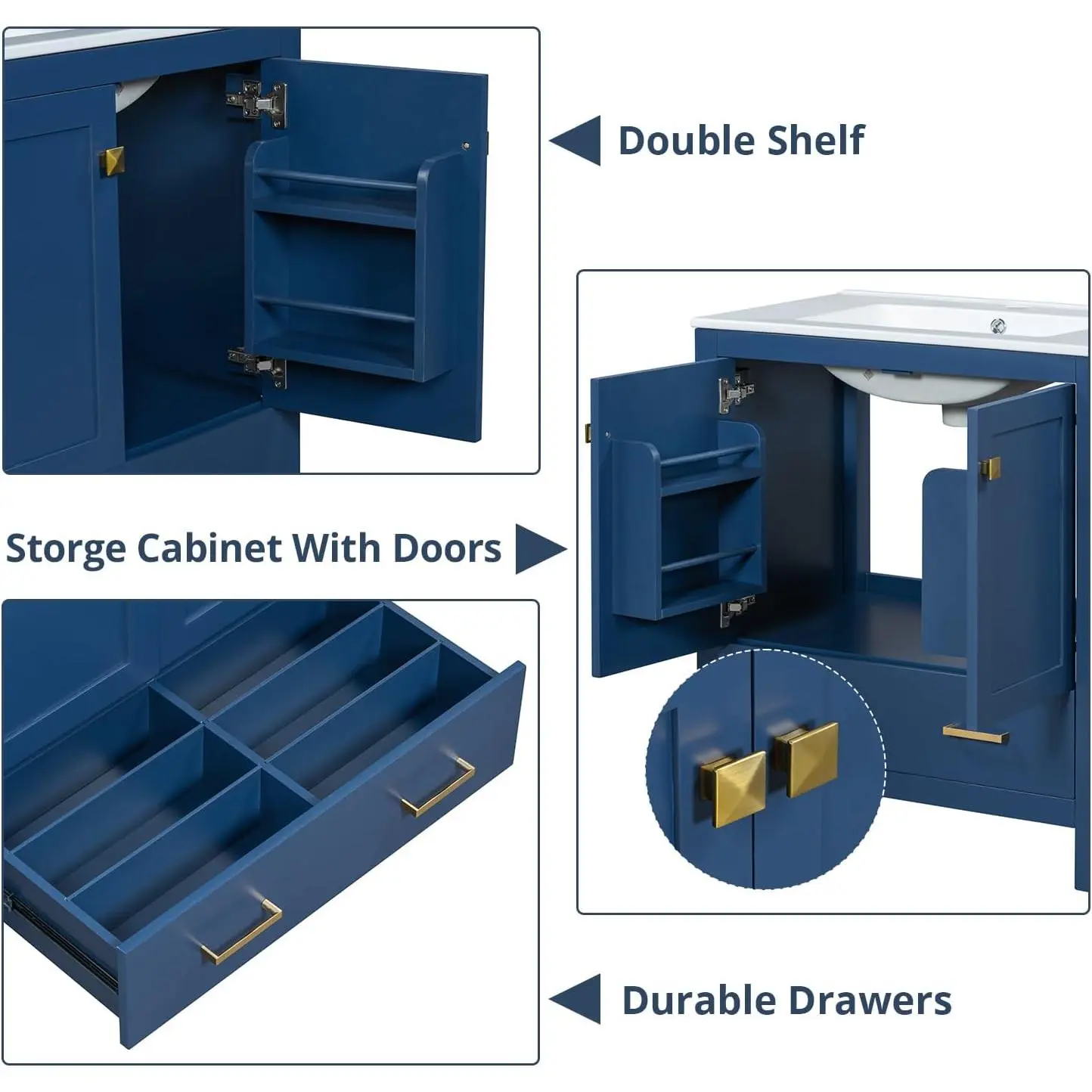 Double Shelf

Storge Cabinet With Doors

Durable Drawers