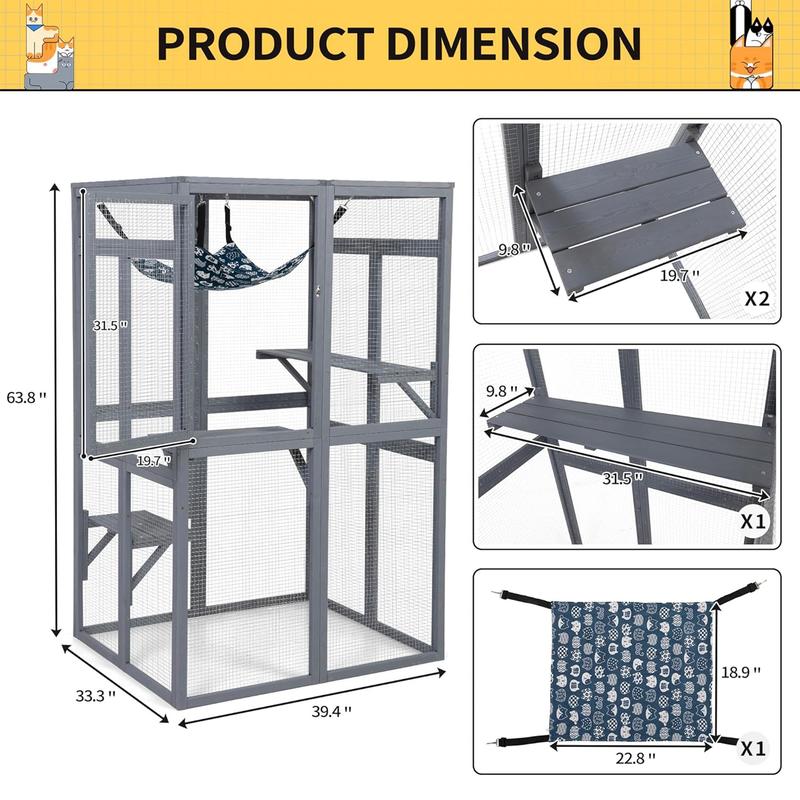 PRODUCT DIMENSION

63.8 "

31.5 "

19.7 "

33.3 "

39.4 "

9.8 "

19.7 "

X2

9.8 "

31.5 "

X1

18.9 "

22.8 "

X1