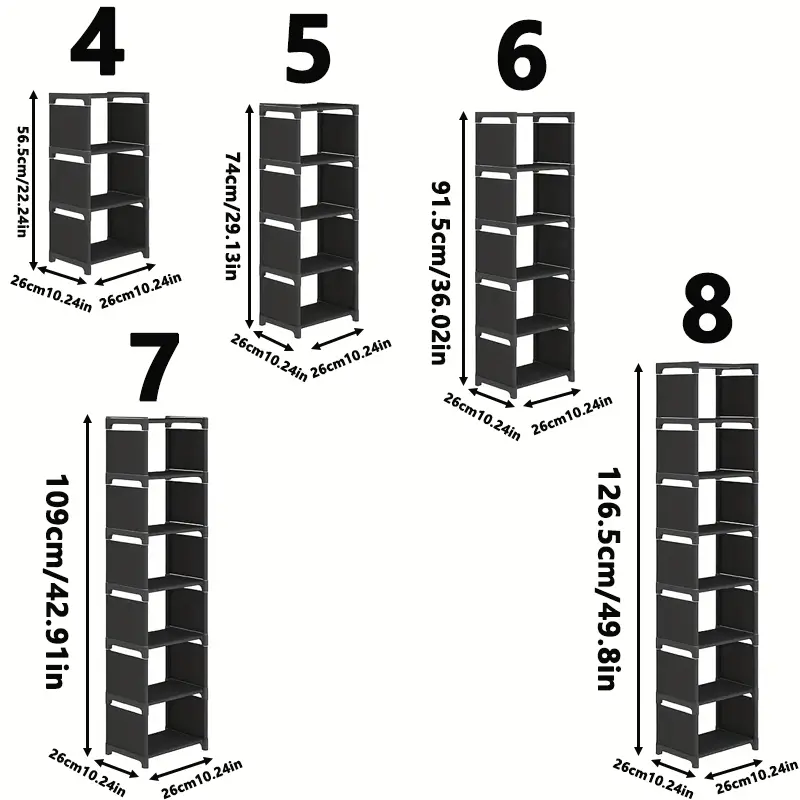 4
56.5cm/22.24in
26cm10.24in
26cm10.24in

5
74cm/29.13in
26cm10.24in
26cm10.24in

6
91.5cm/36.02in
26cm10.24in
26cm10.24in

7
109cm/42.91in
26cm10.24in
26cm10.24in

8
126.5cm/49.8in
26cm10.24in
26cm10.24in