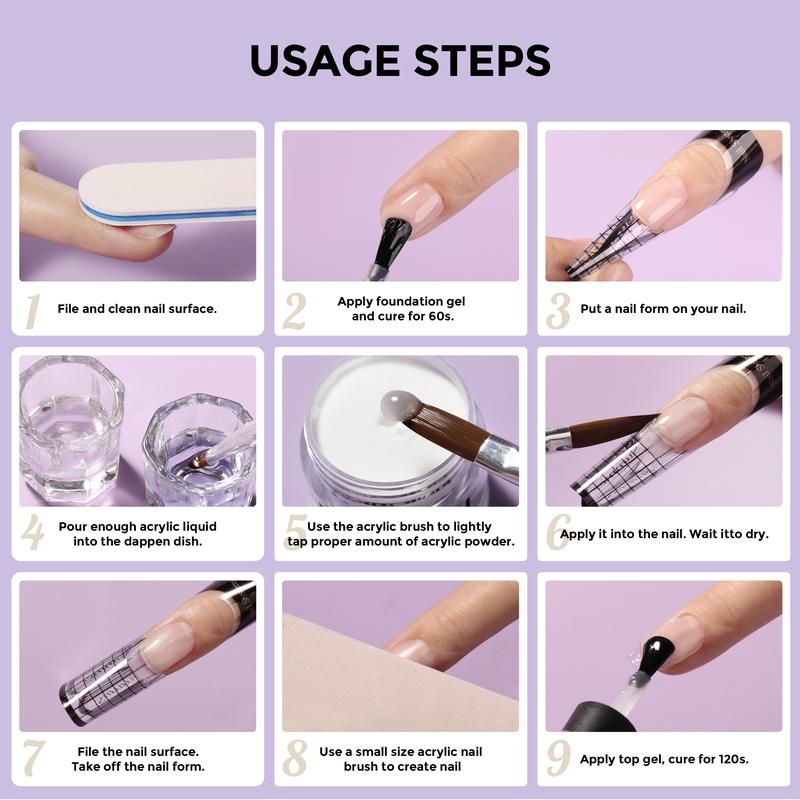 USAGE STEPS

1 File and clean nail surface.

2 Apply foundation gel and cure for 60s.

3 Put a nail form on your nail.

4 Pour enough acrylic liquid into the dappen dish.

5 Use the acrylic brush to lightly tap proper amount of acrylic powder.

6 Apply it into the nail. Wait itto dry.

7 File the nail surface. Take off the nail form.

8 Use a small size acrylic nail brush to create nail

9 Apply top gel, cure for 120s.