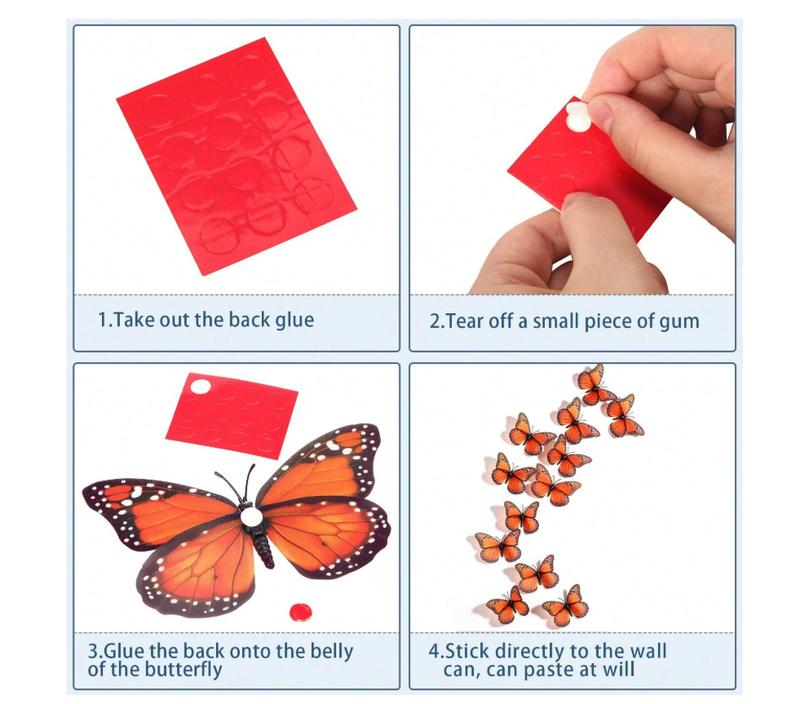 1.Take out the back glue

2.Tear off a small piece of gum

3.Glue the back onto the belly of the butterfly

4.Stick directly to the wall can, can paste at will