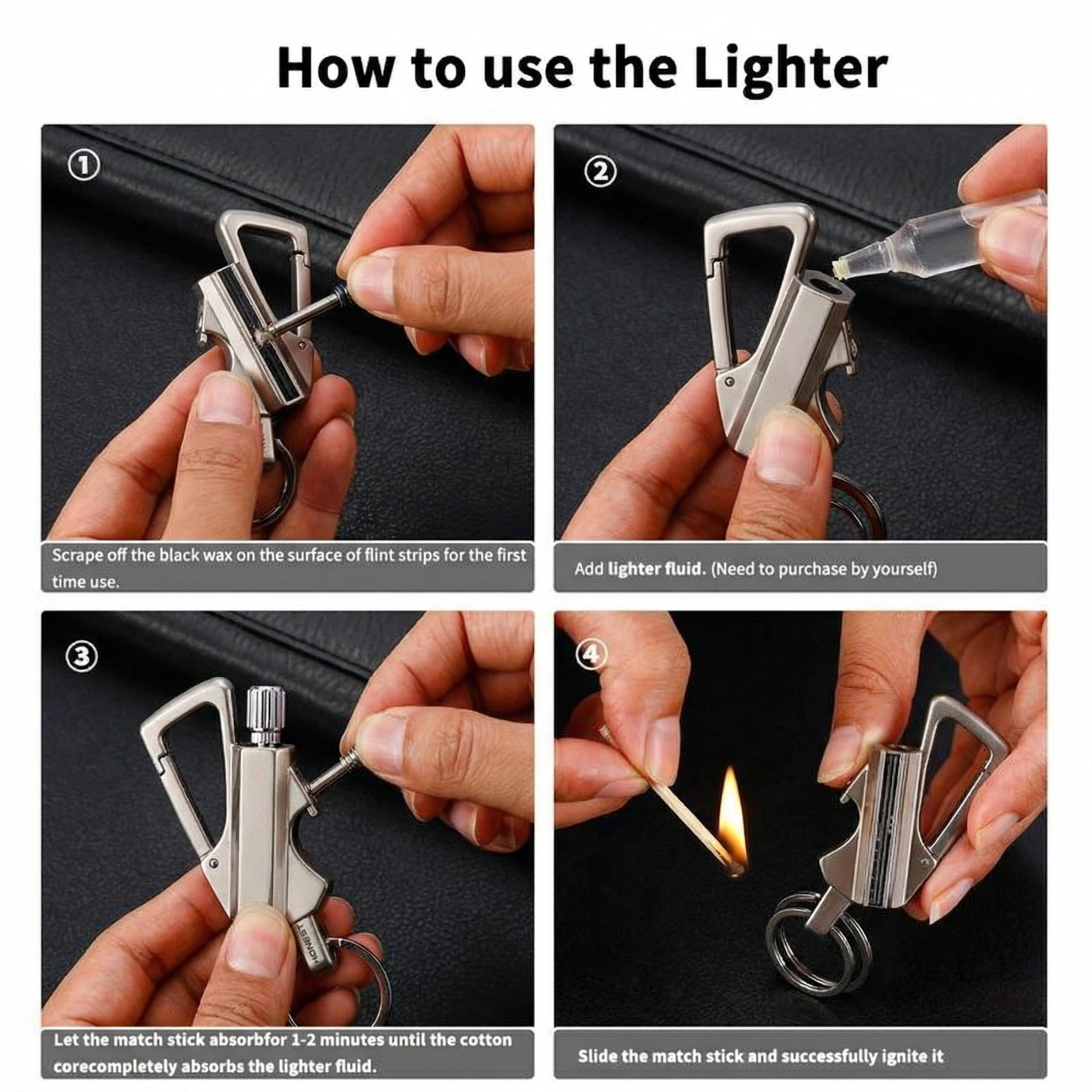 How to use the Lighter

①

Scrape off the black wax on the surface of flint strips for the first time use.

②

Add lighter fluid. (Need to purchase by yourself)

③

HONEST

Let the match stick absorbfor 1-2 minutes until the cotton corecompletely absorbs the lighter fluid.

④

Slide the match stick and successfully ignite it