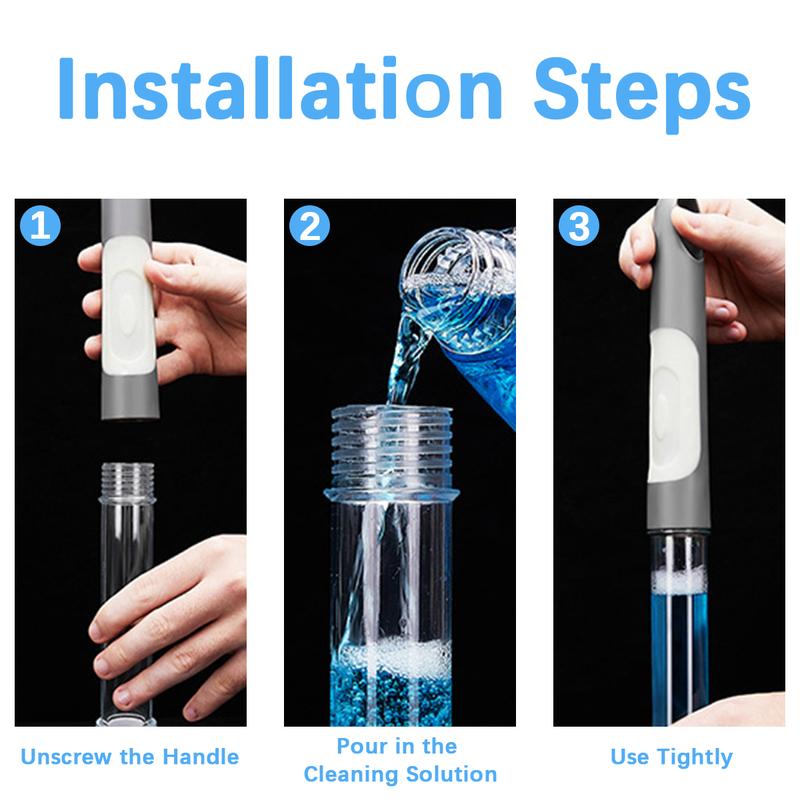 Installation Steps

1

Unscrew the Handle

2

Pour in the Cleaning Solution

3

Use Tightly