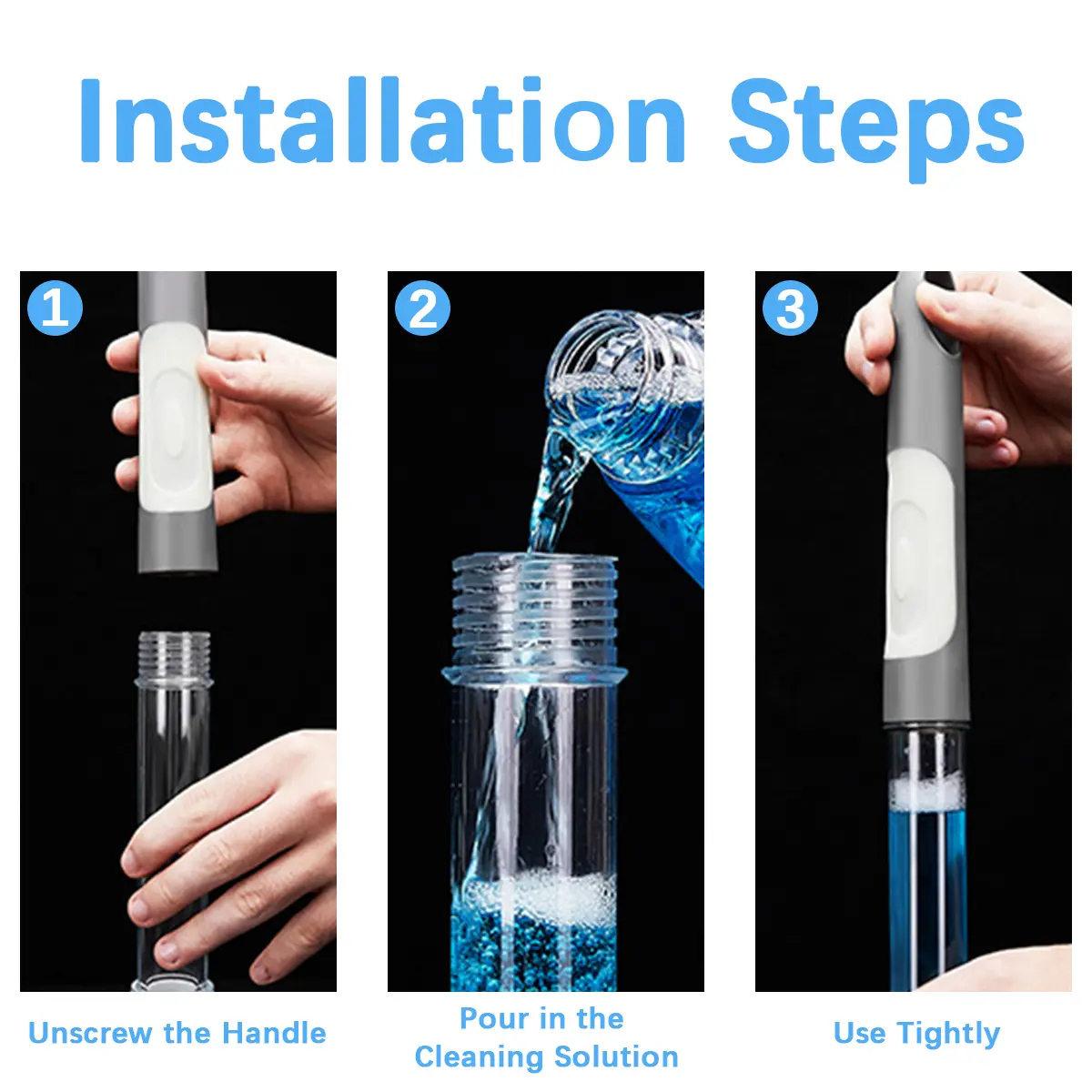 Installation Steps

1

Unscrew the Handle

2

Pour in the Cleaning Solution

3

Use Tightly