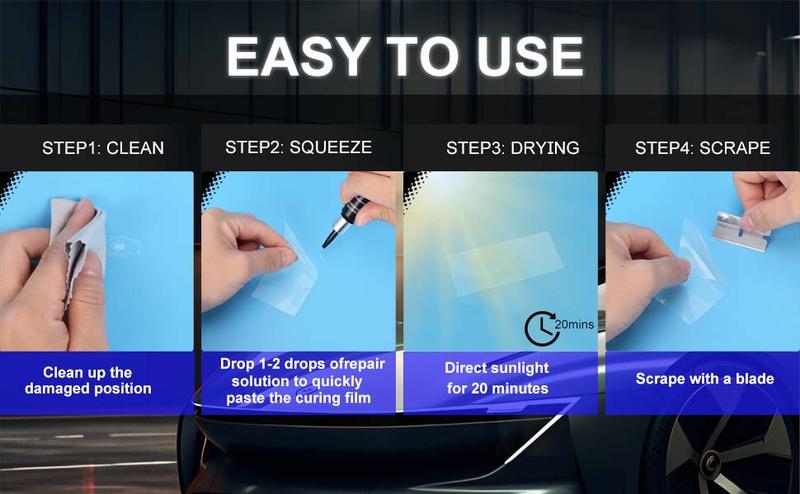 EASY TO USE

STEP1: CLEAN

Clean up the damaged position

STEP2: SQUEEZE

Drop 1-2 drops ofrepair solution to quickly paste the curing film

STEP3: DRYING

20mins

Direct sunlight for 20 minutes

STEP4: SCRAPE

Scrape with a blade