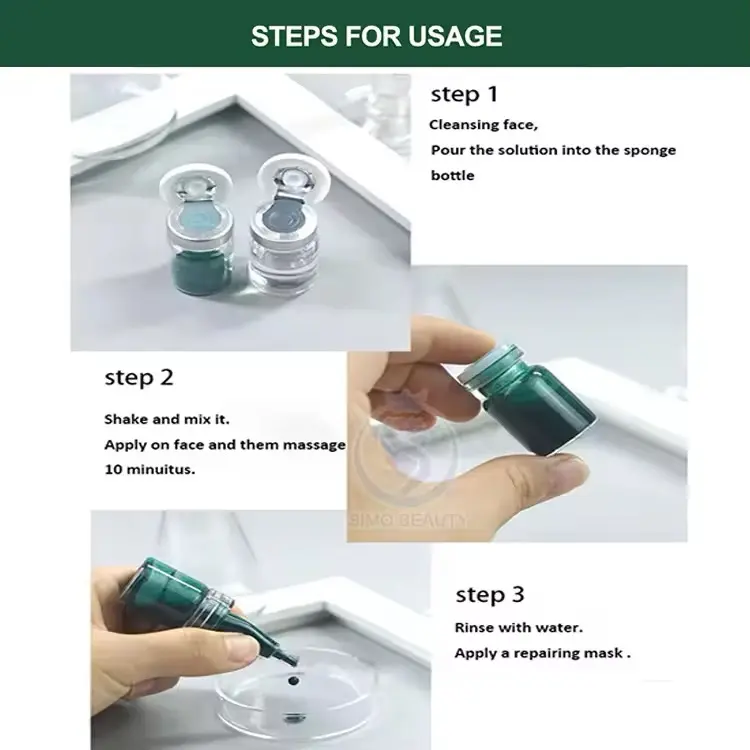 STEPS FOR USAGE

step 1

Cleansing face,
Pour the solution into the sponge bottle

step 2

Shake and mix it.
Apply on face and them massage 10 minuitus.

SIMO BEAUTY

step 3

Rinse with water.
Apply a repairing mask .