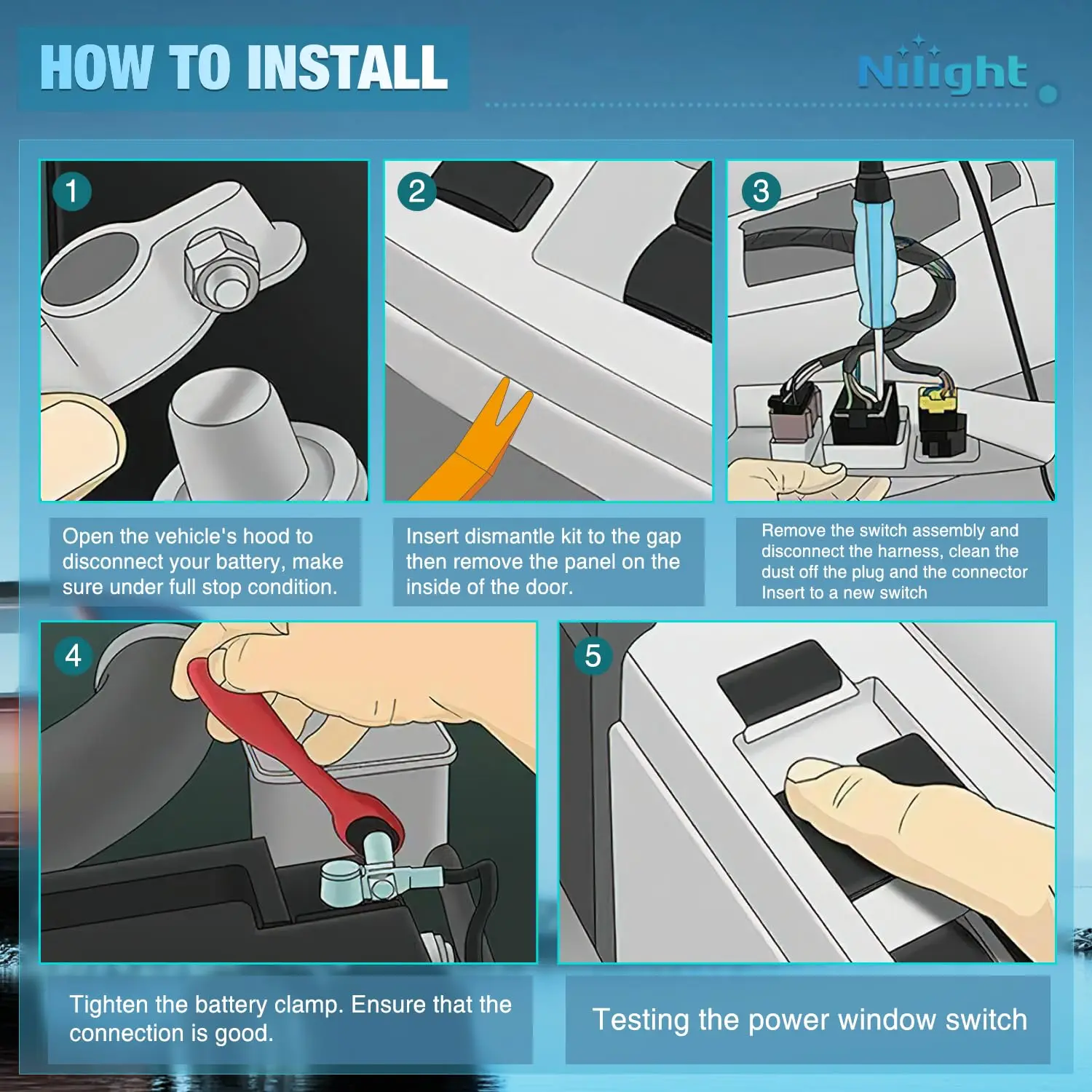 HOW TO INSTALL

Nilight

1

Open the vehicle's hood to disconnect your battery, make sure under full stop condition.

2

Insert dismantle kit to the gap then remove the panel on the inside of the door.

3

Remove the switch assembly and disconnect the harness, clean the dust off the plug and the connector Insert to a new switch

4

Tighten the battery clamp. Ensure that the connection is good.

5

Testing the power window switch