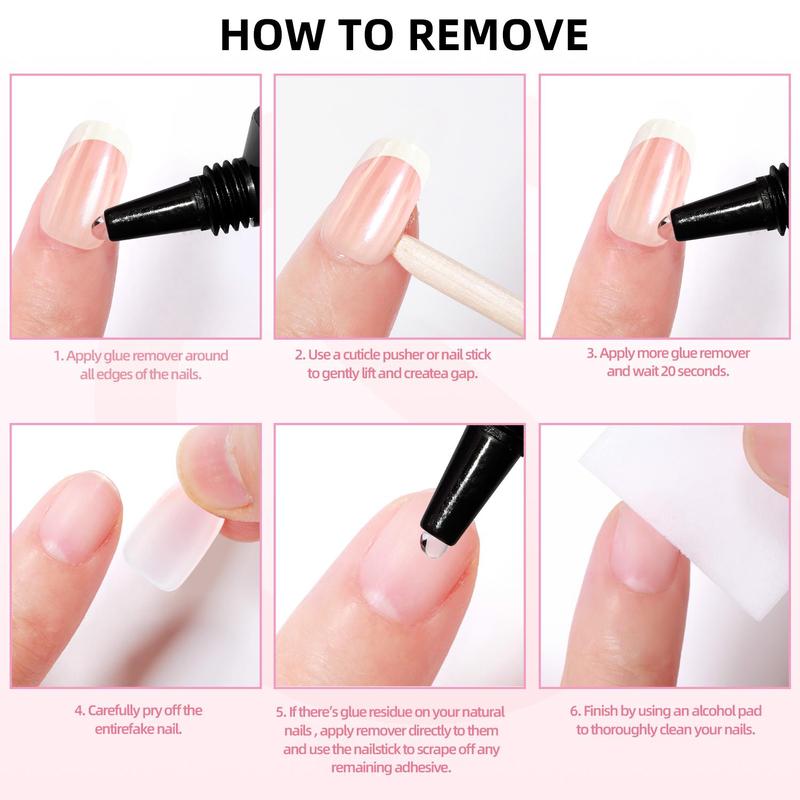 HOW TO REMOVE

1. Apply glue remover around all edges of the nails.

2. Use a cuticle pusher or nail stick to gently lift and createa gap.

3. Apply more glue remover and wait 20 seconds.

4. Carefully pry off the entirefake nail.

5. If there's glue residue on your natural nails , apply remover directly to them and use the nailstick to scrape off any remaining adhesive.

6. Finish by using an alcohol pad to thoroughly clean your nails.