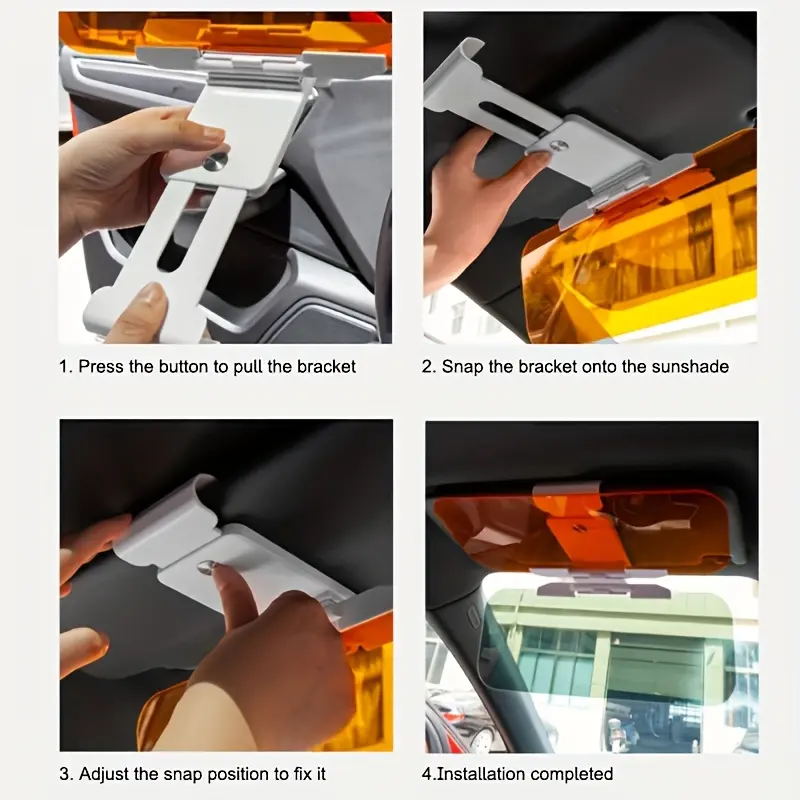 1. Press the button to pull the bracket

2. Snap the bracket onto the sunshade

3. Adjust the snap position to fix it

4.Installation completed