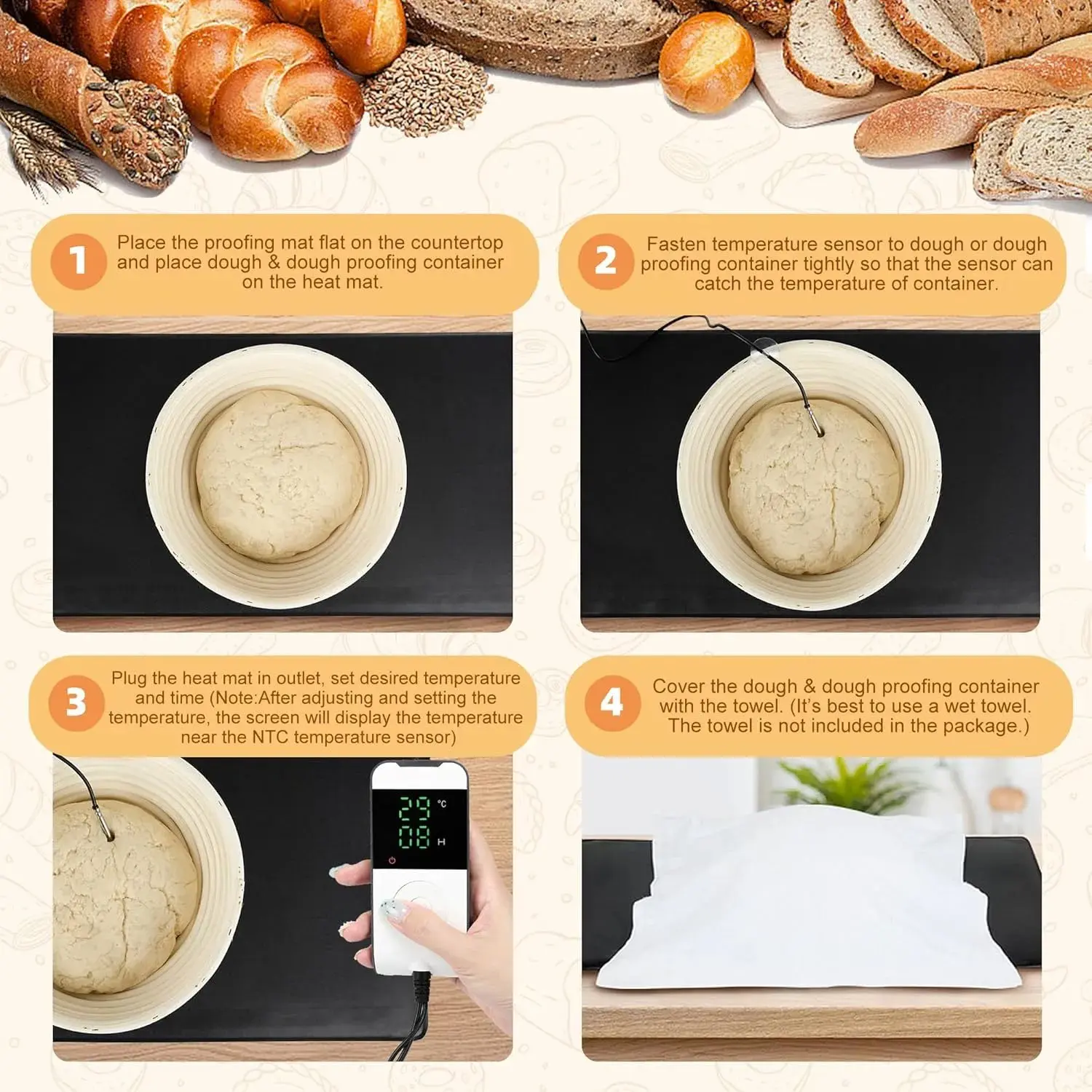 1 Place the proofing mat flat on the countertop and place dough & dough proofing container on the heat mat.

2 Fasten temperature sensor to dough or dough proofing container tightly so that the sensor can catch the temperature of container.

3 Plug the heat mat in outlet, set desired temperature and time (Note:After adjusting and setting the temperature, the screen will display the temperature near the NTC temperature sensor)

29 °C
08 H

4 Cover the dough & dough proofing container with the towel. (It's best to use a wet towel. The towel is not included in the package.)