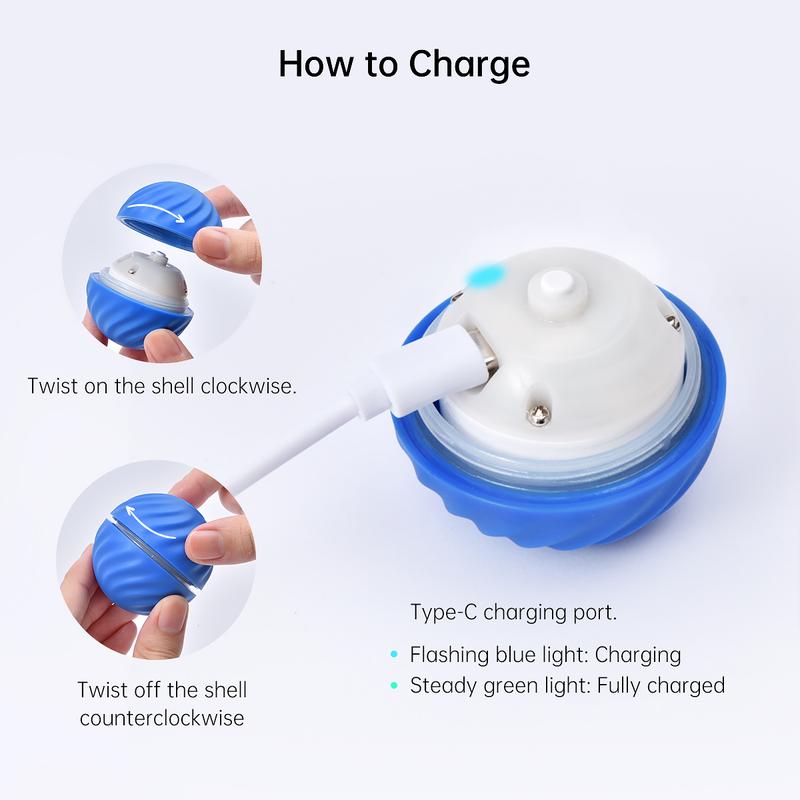 How to Charge

Twist on the shell clockwise.

Twist off the shell counterclockwise

Type-C charging port.

• Flashing blue light: Charging
• Steady green light: Fully charged