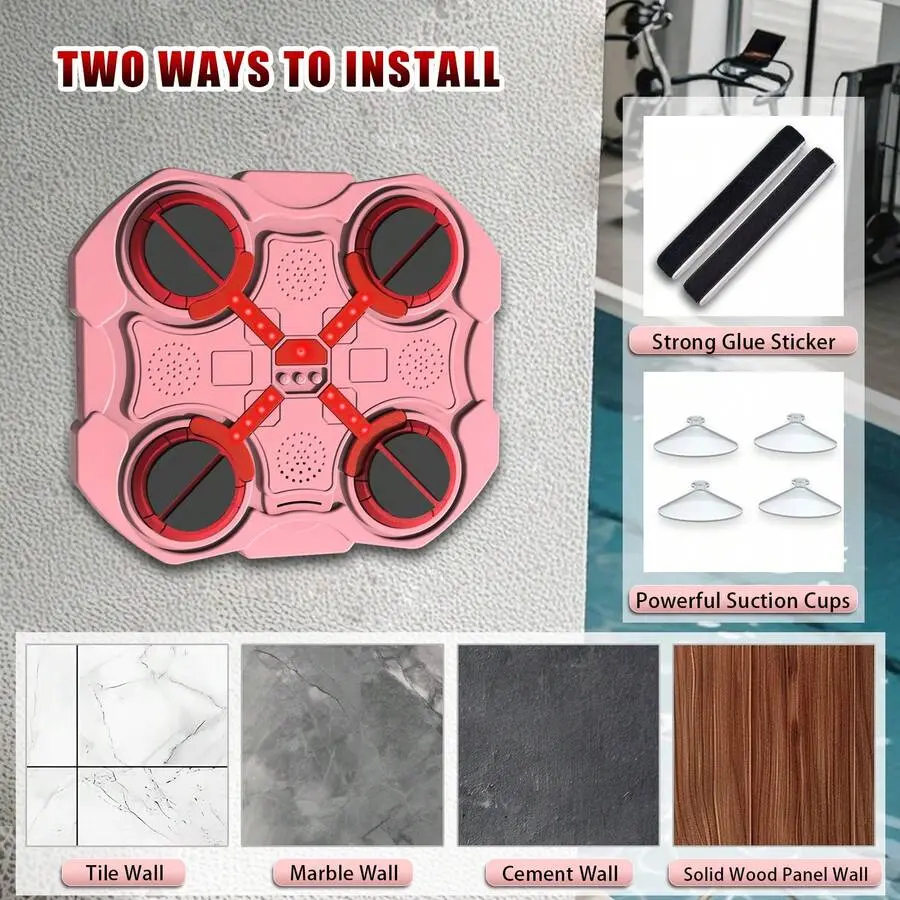 TWO WAYS TO INSTALL

Strong Glue Sticker

Powerful Suction Cups

Tile Wall

Marble Wall

Cement Wall

Solid Wood Panel Wall