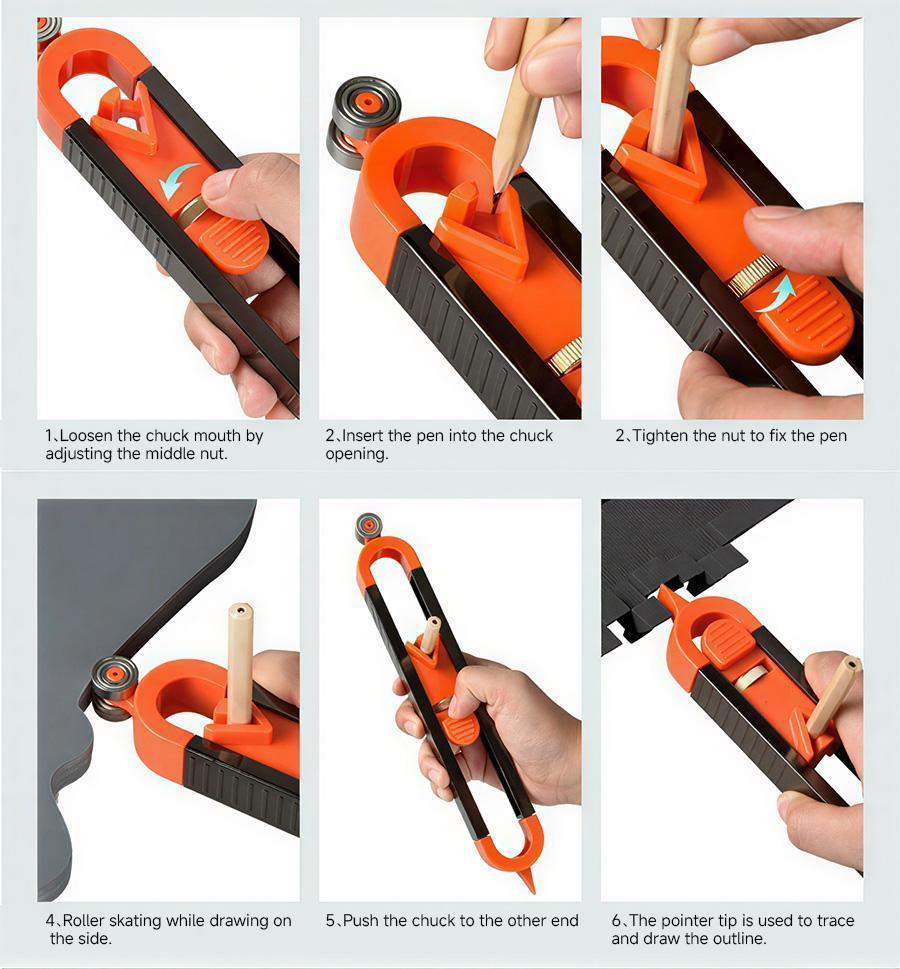 1、Loosen the chuck mouth by adjusting the middle nut.

2、Insert the pen into the chuck opening.

2、Tighten the nut to fix the pen

4、Roller skating while drawing on the side.

5、Push the chuck to the other end

6、The pointer tip is used to trace and draw the outline.