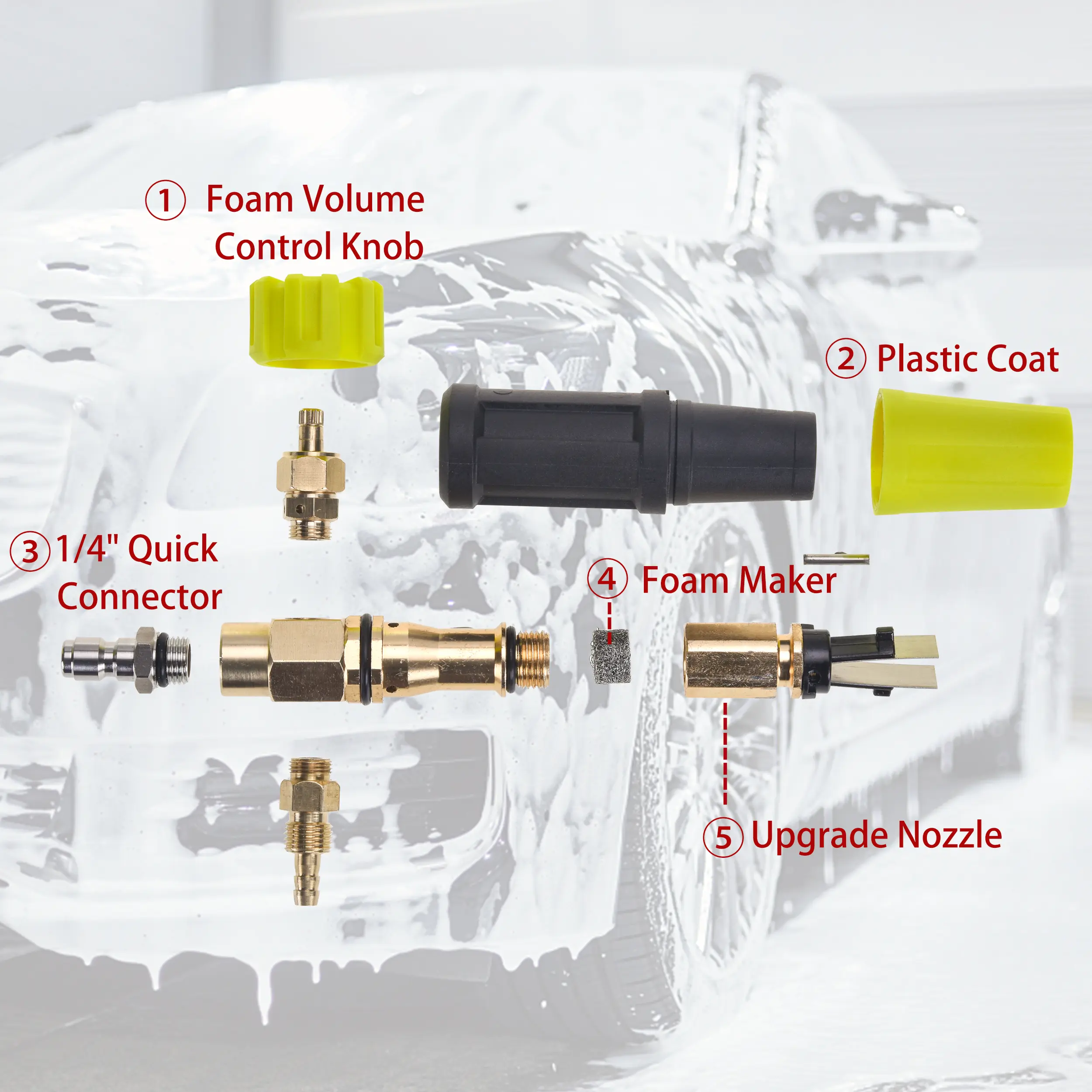 ① Foam Volume Control Knob

② Plastic Coat

③ 1/4" Quick Connector

④ Foam Maker

⑤ Upgrade Nozzle