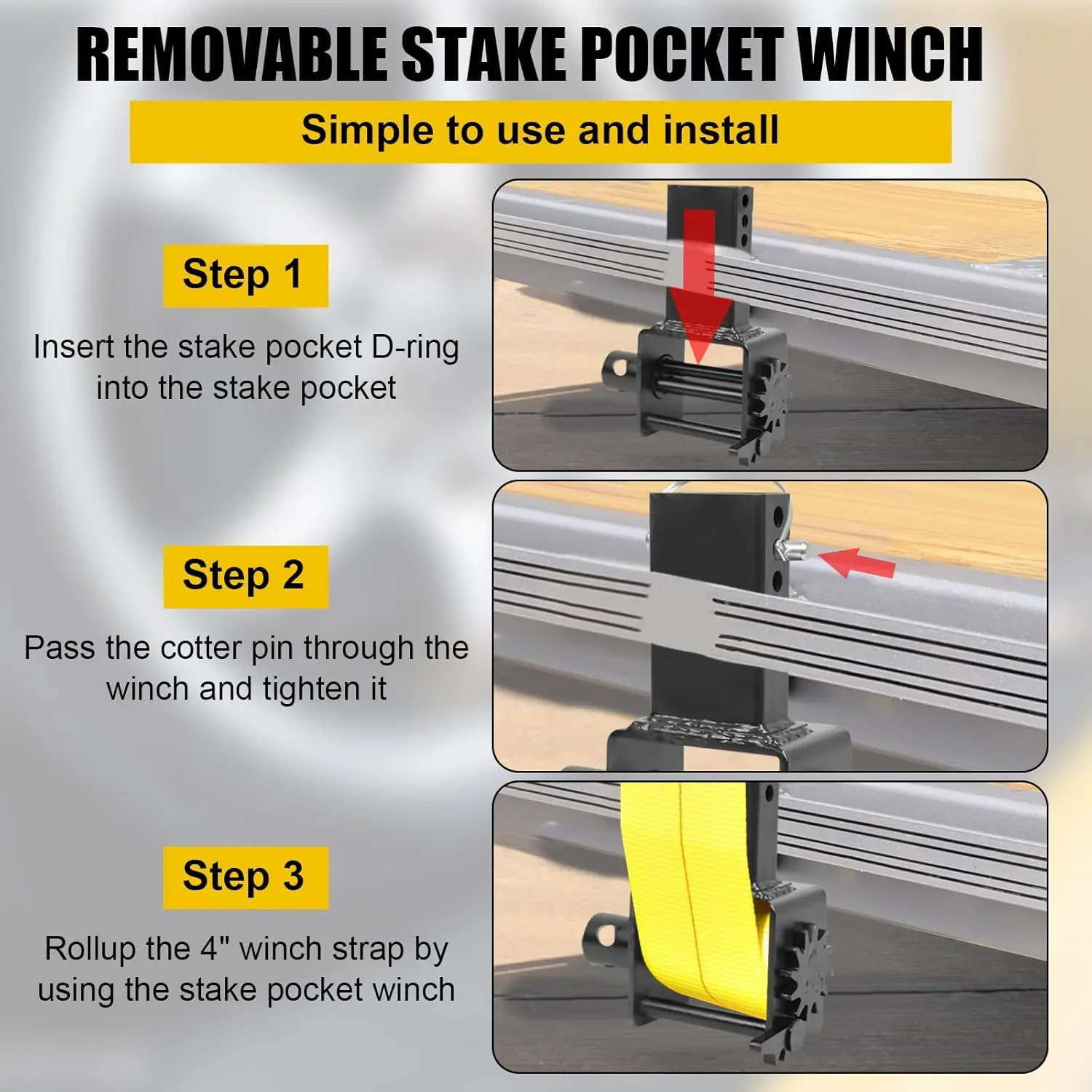 REMOVABLE STAKE POCKET WINCH

Simple to use and install

Step 1

Insert the stake pocket D-ring into the stake pocket

Step 2

Pass the cotter pin through the winch and tighten it

Step 3

Rollup the 4" winch strap by using the stake pocket winch